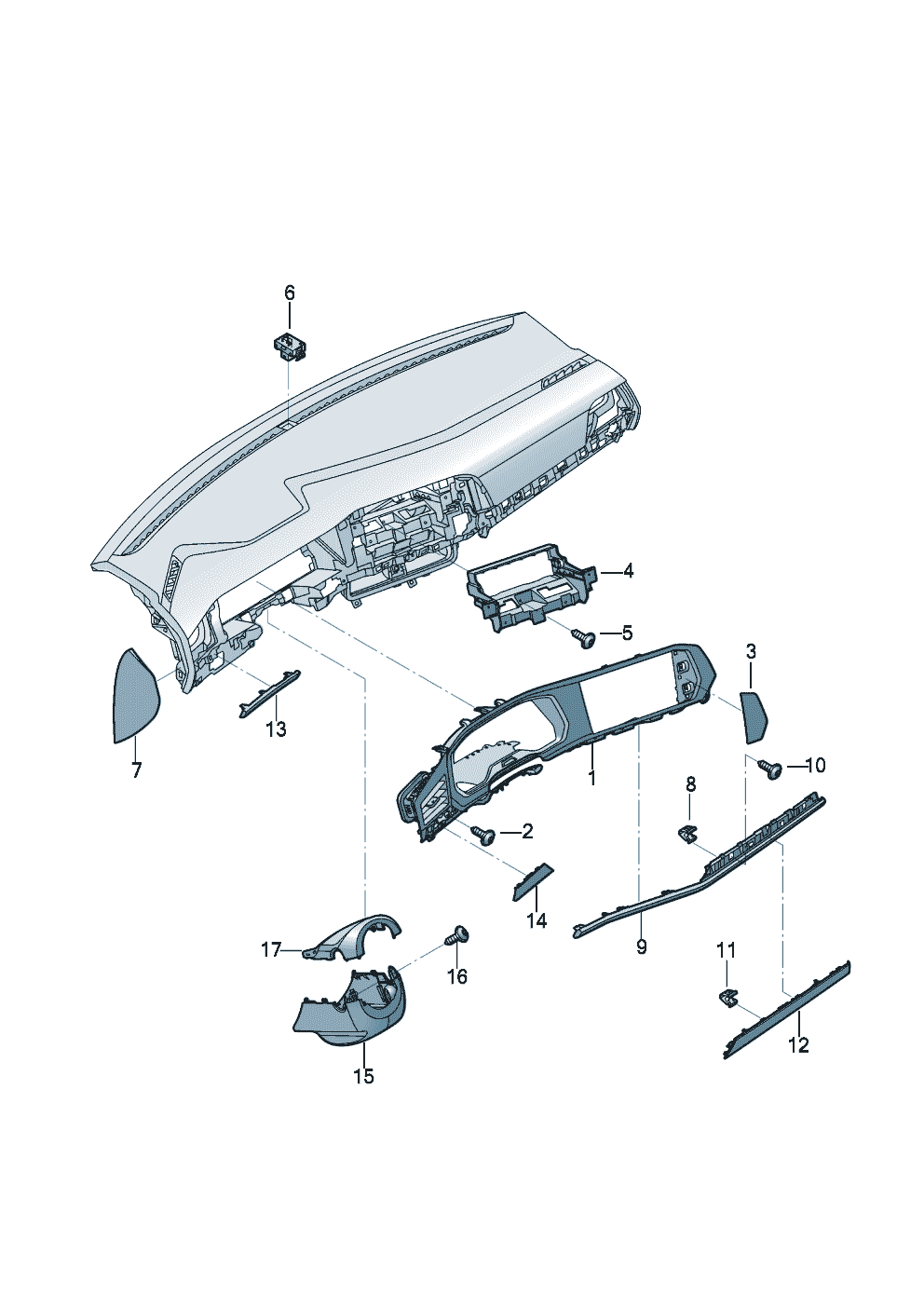 6
4
5
3
7
13
1
10
8
2
14
9
17
16
11
15
12