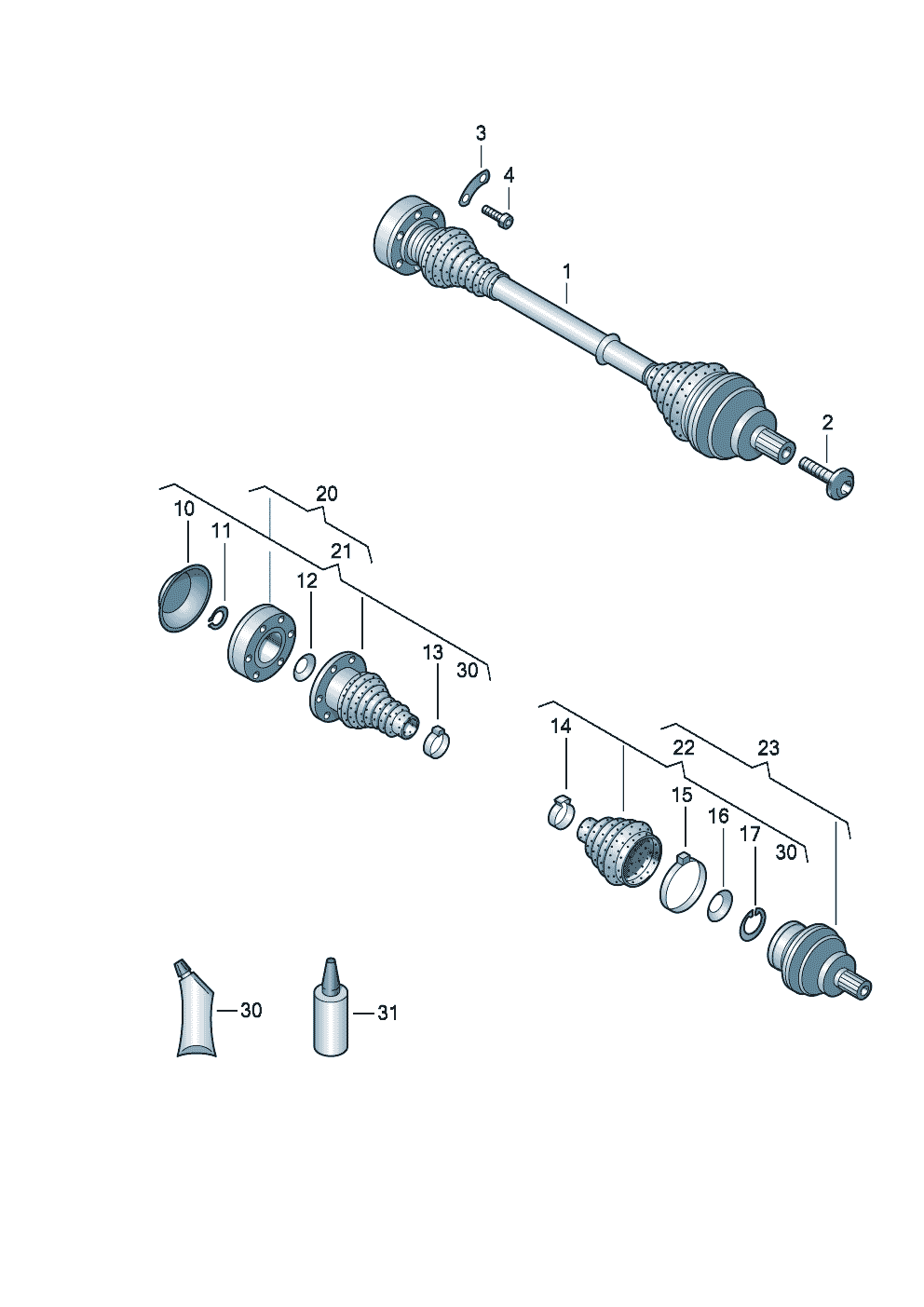 3
4
1
2
20
10
11
21
12
13
30
14
22
23
15
16
17
30
30
31