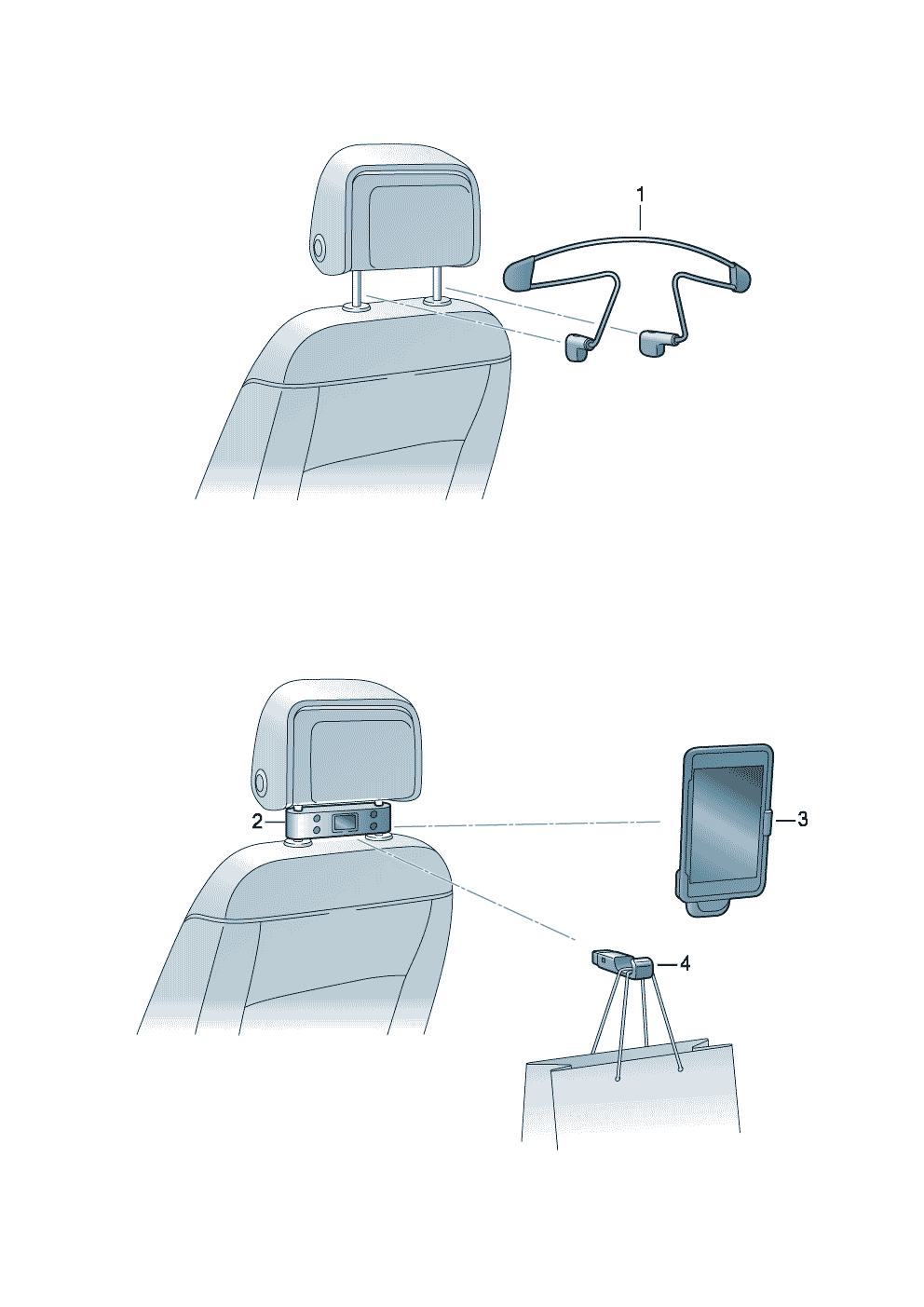 1

2

3

4