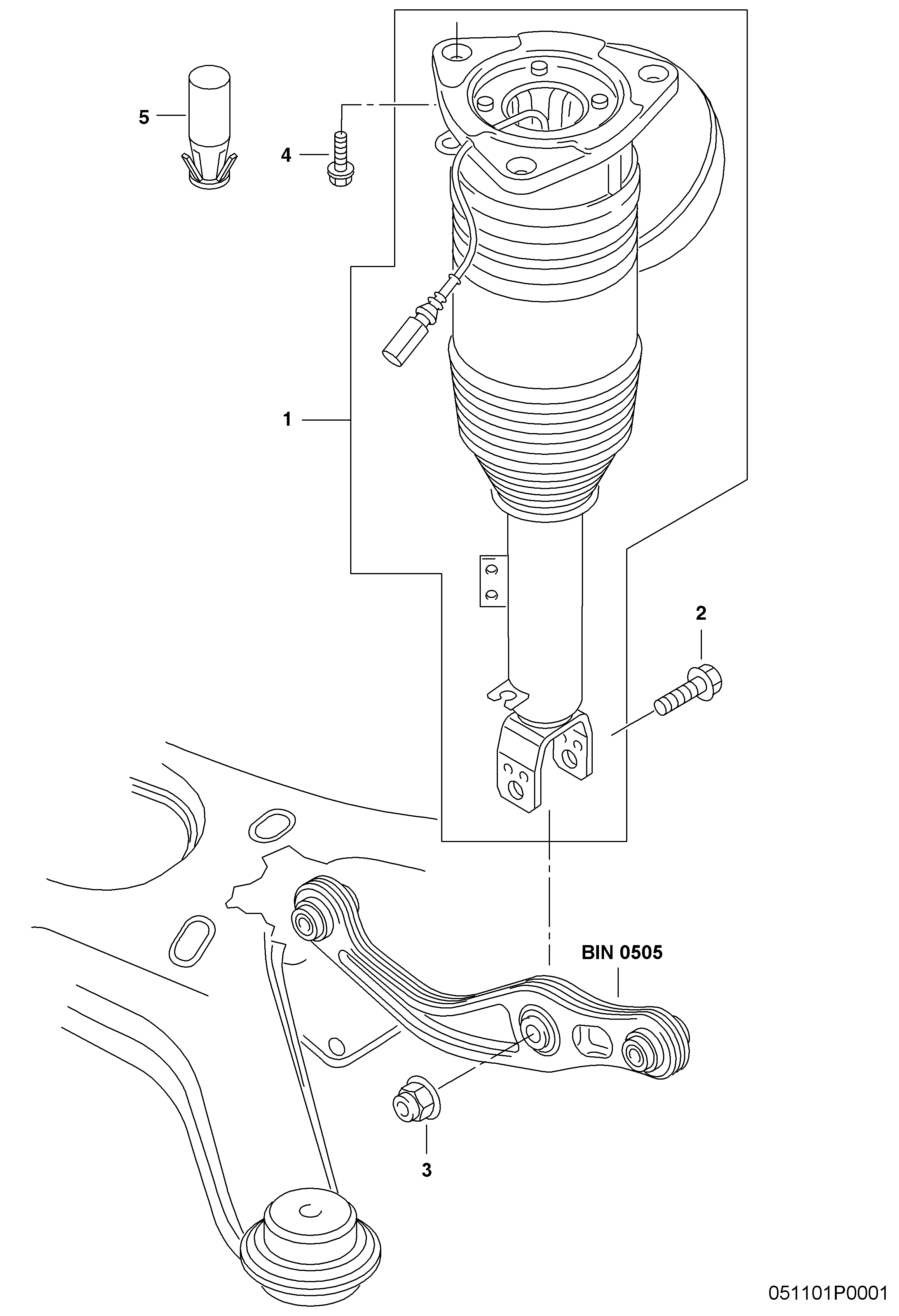 5
4
1
2
BIN 0505
3
051101P0001