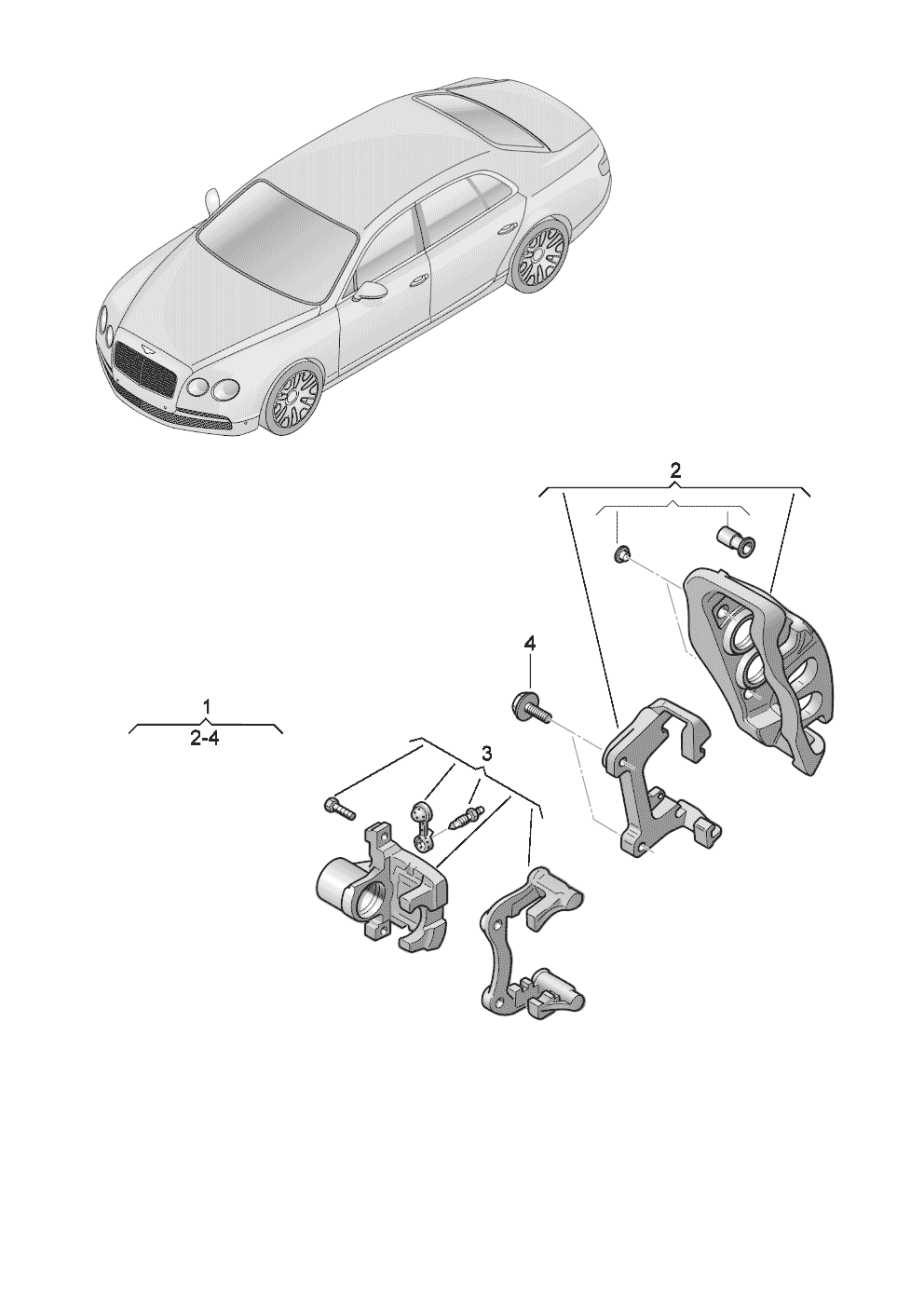 2

4

1

2-4

3