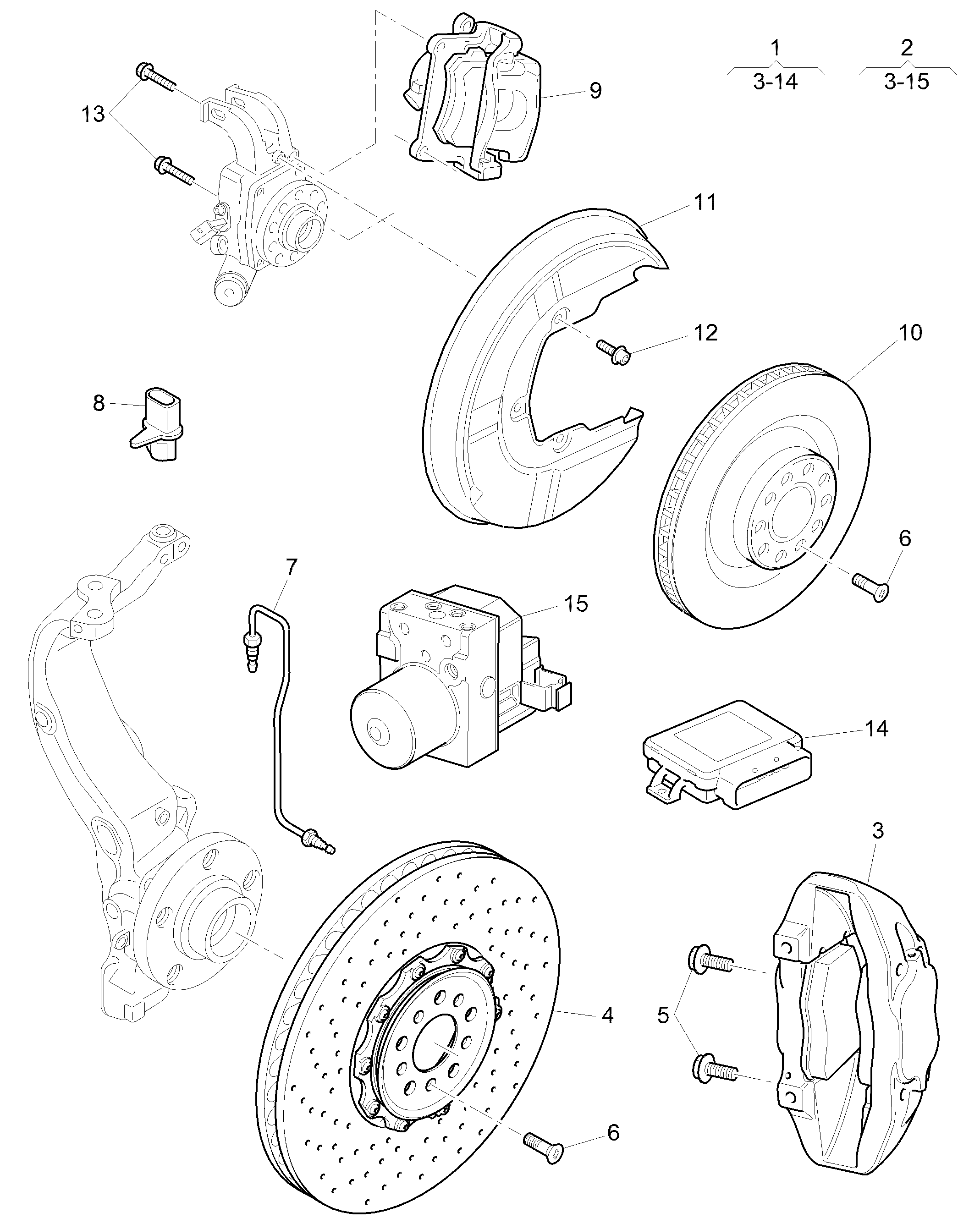 1
3-14

2
3-15

13

9

11

12

10

8

6

7

15

14

3

4

5

6