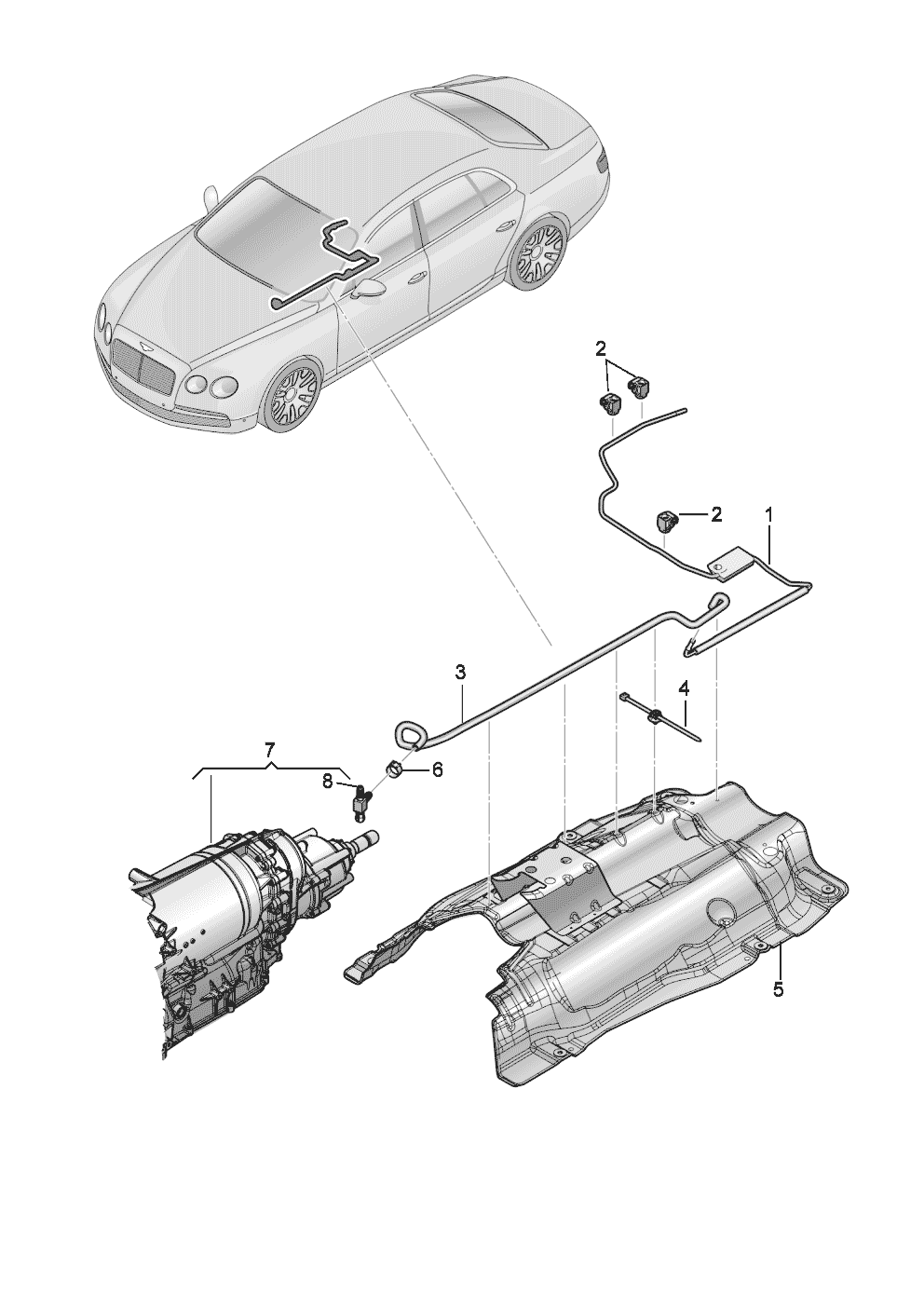 2
2
1
3
4
7
8
6
5