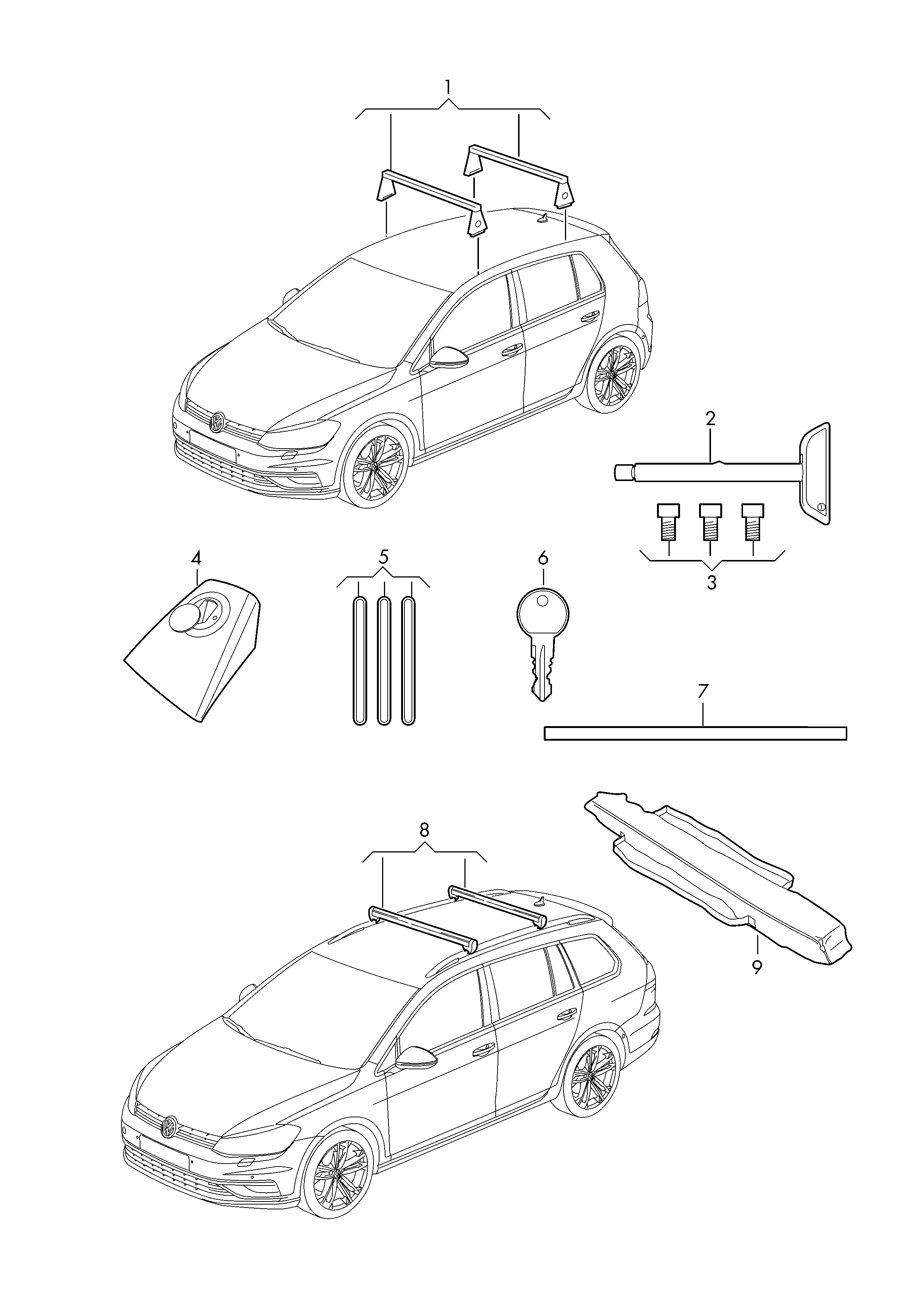 1
2
3
4
5
6
7
8
9