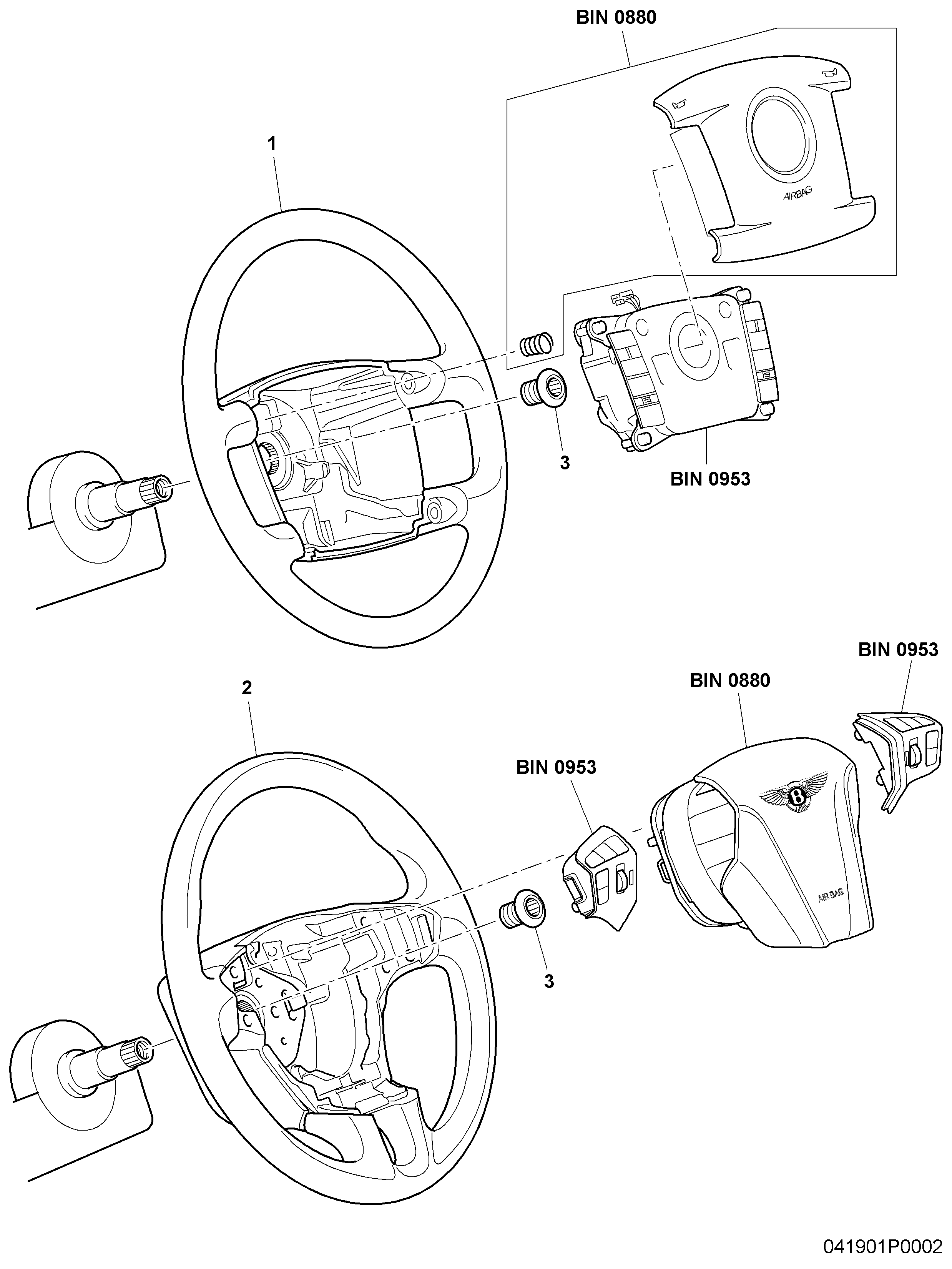 BIN 0880

1

AIRBAG

3

BIN 0953

BIN 0953

BIN 0880

2

BIN 0953

B

AIR BAG

3

041901P0002