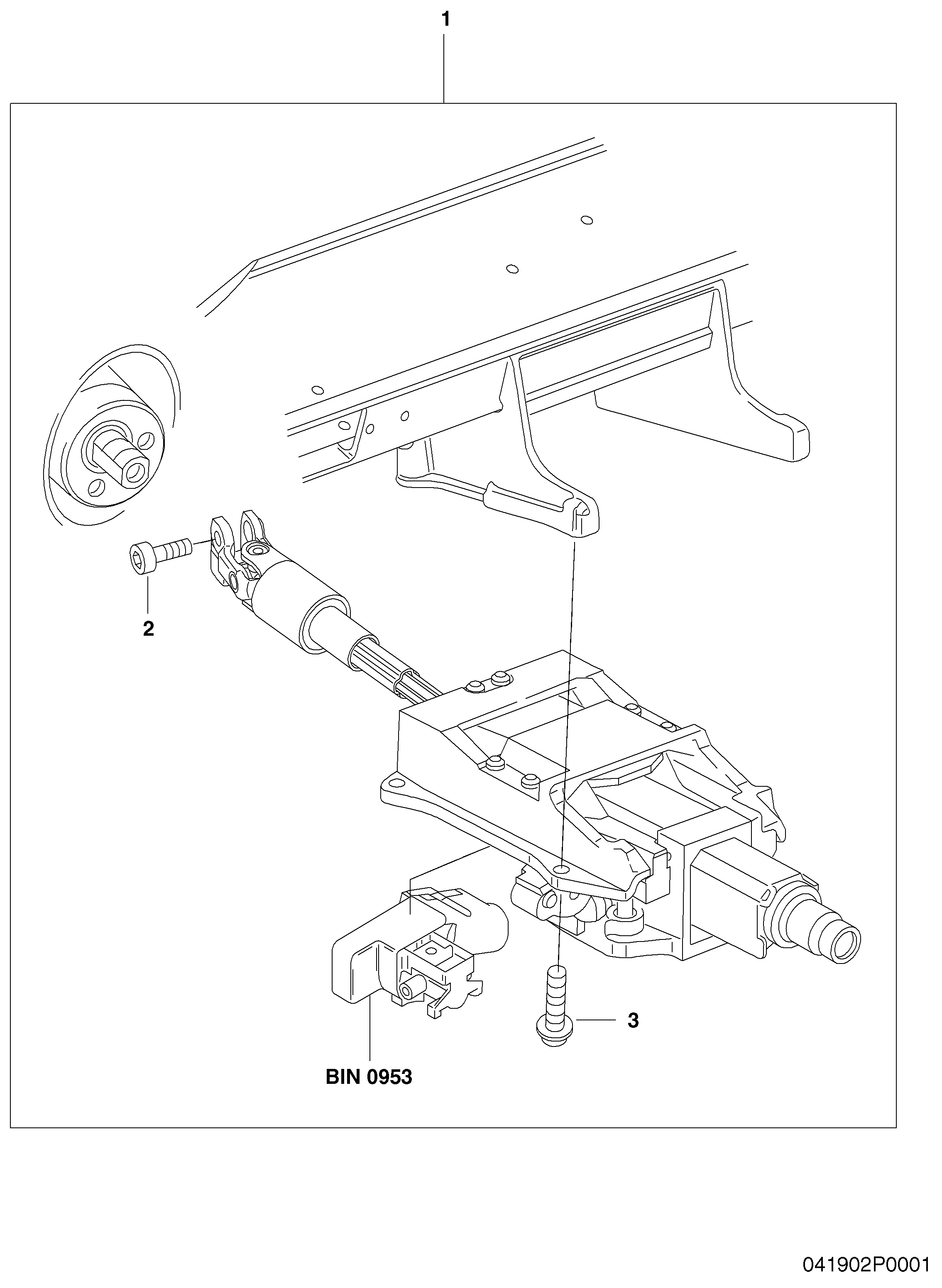 1

2

3

BIN 0953

041902P0001