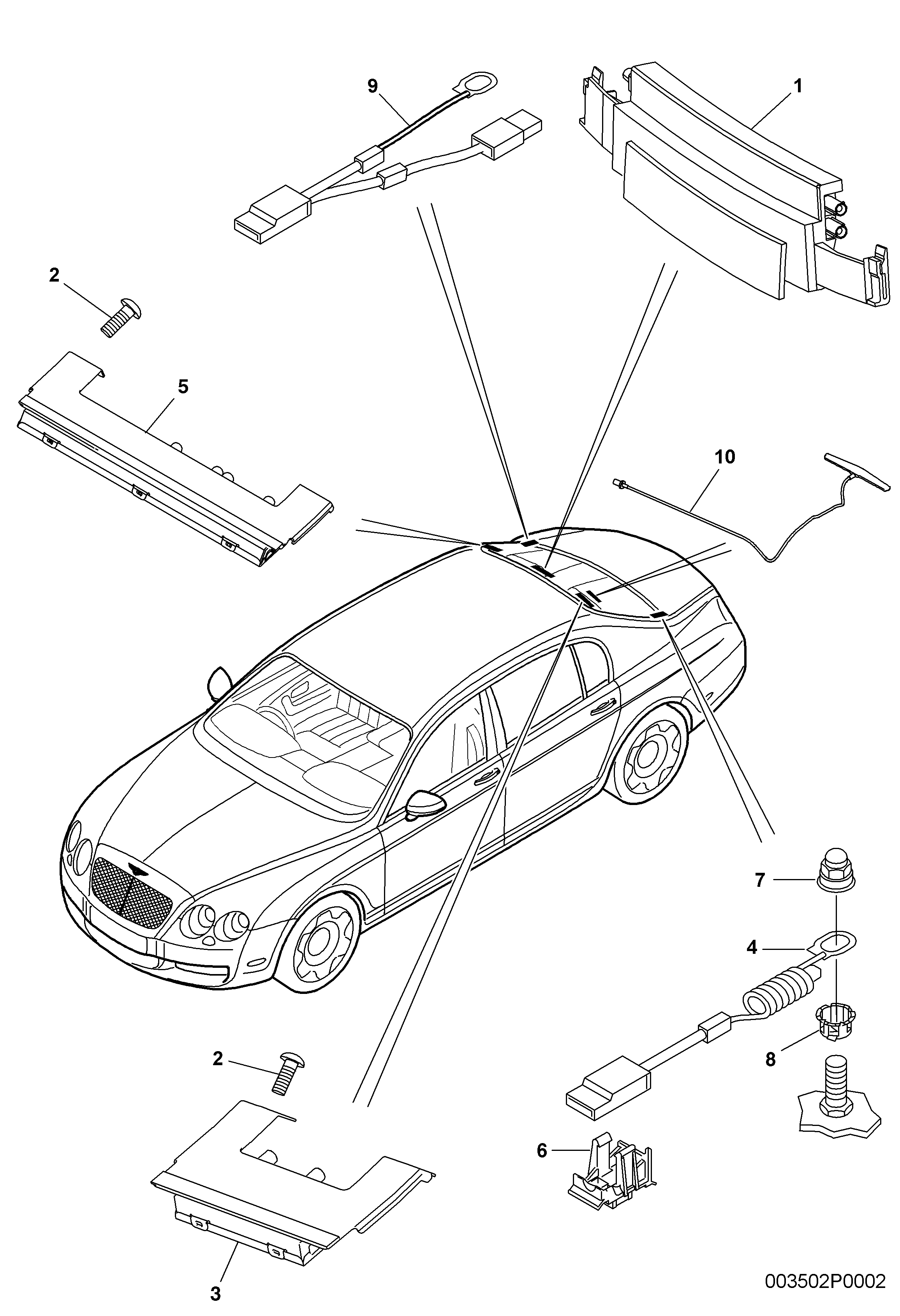 9
1
2
5
10
7
4
8
2
6
3
003502P0002