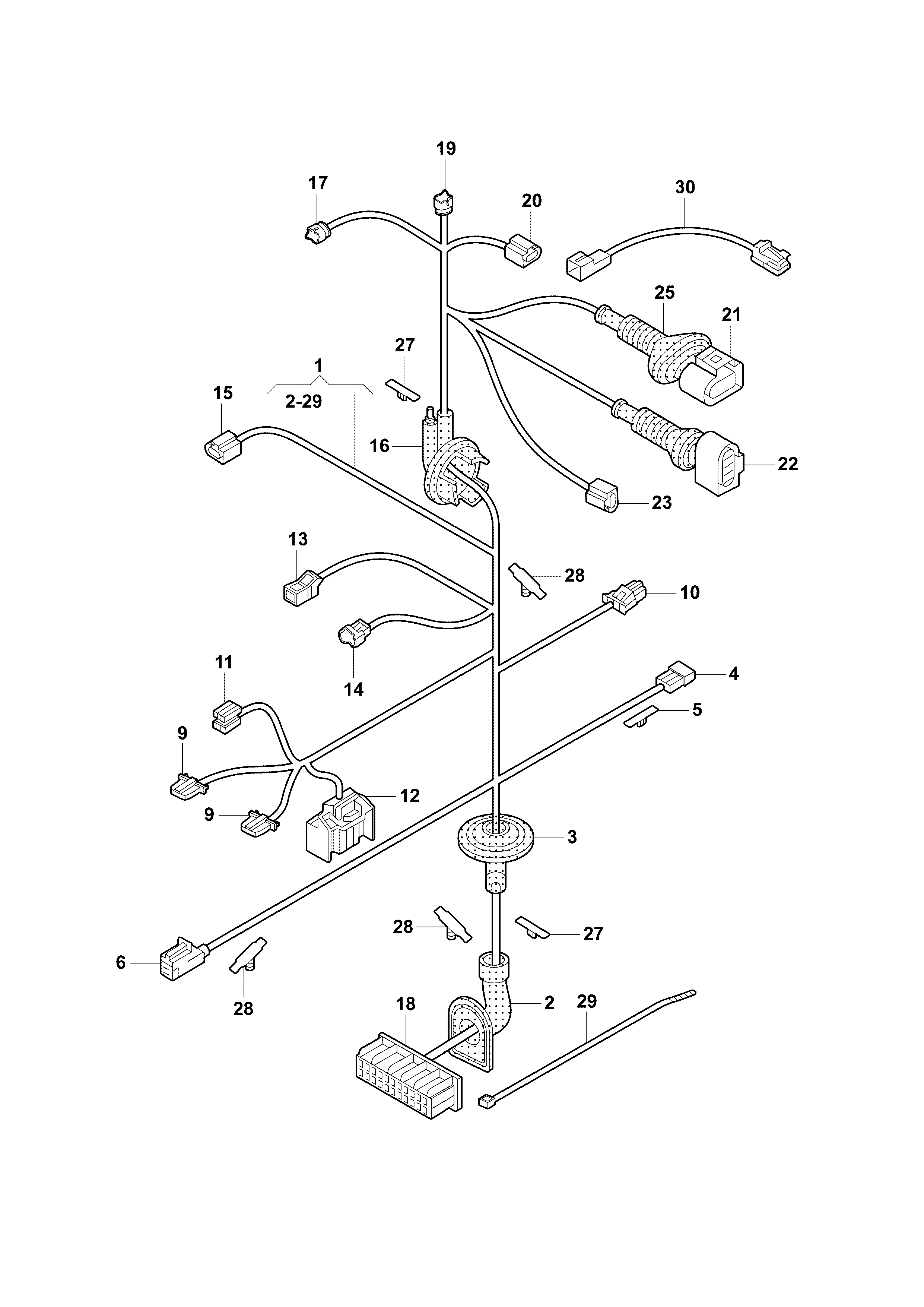 19
17
20
30
25
21
27
1
2-29
15
16
22
23
13
28
10
14
11
4
5
9
12
9
3
28
27
6
28
18
2
29