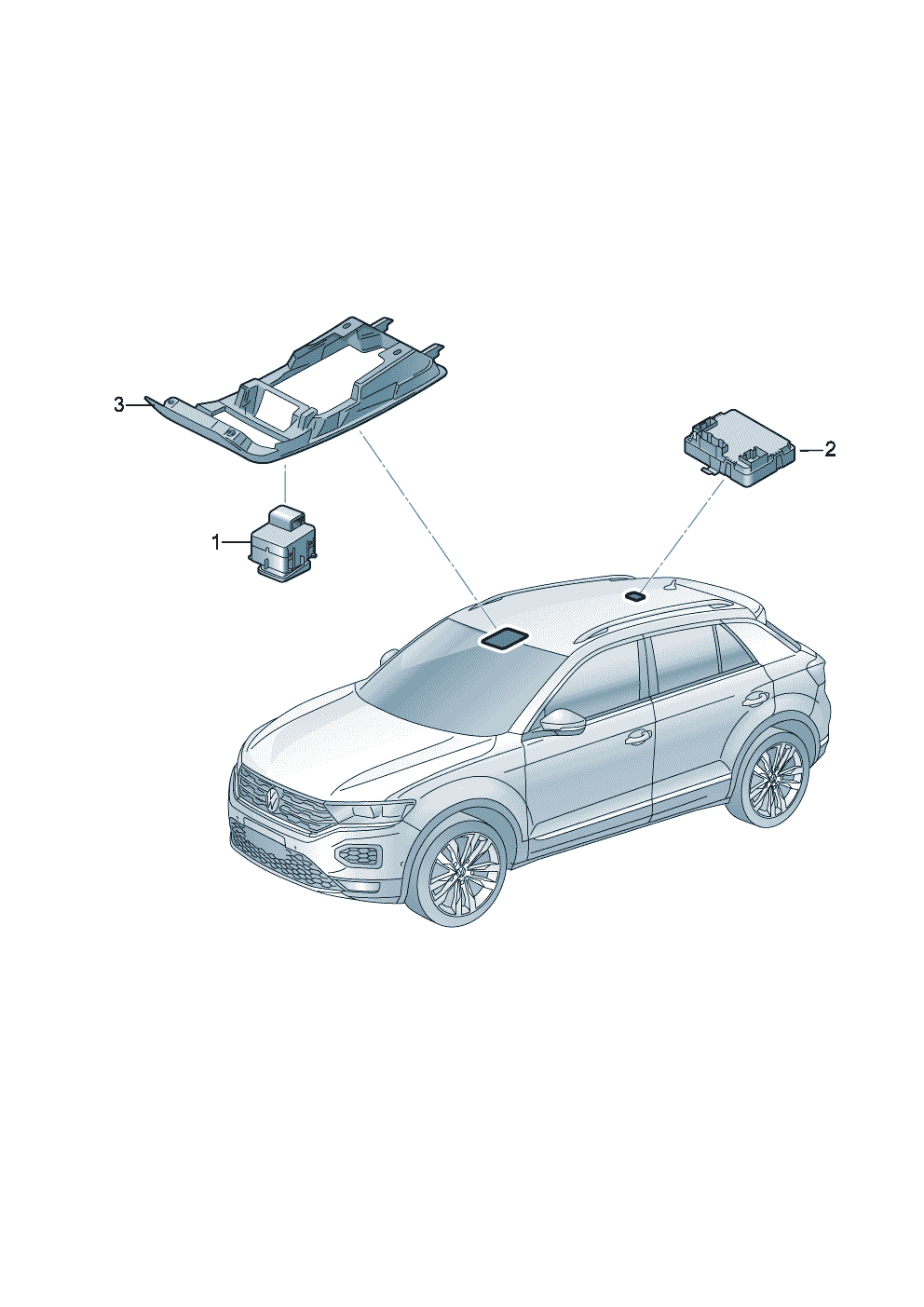 3
2
1