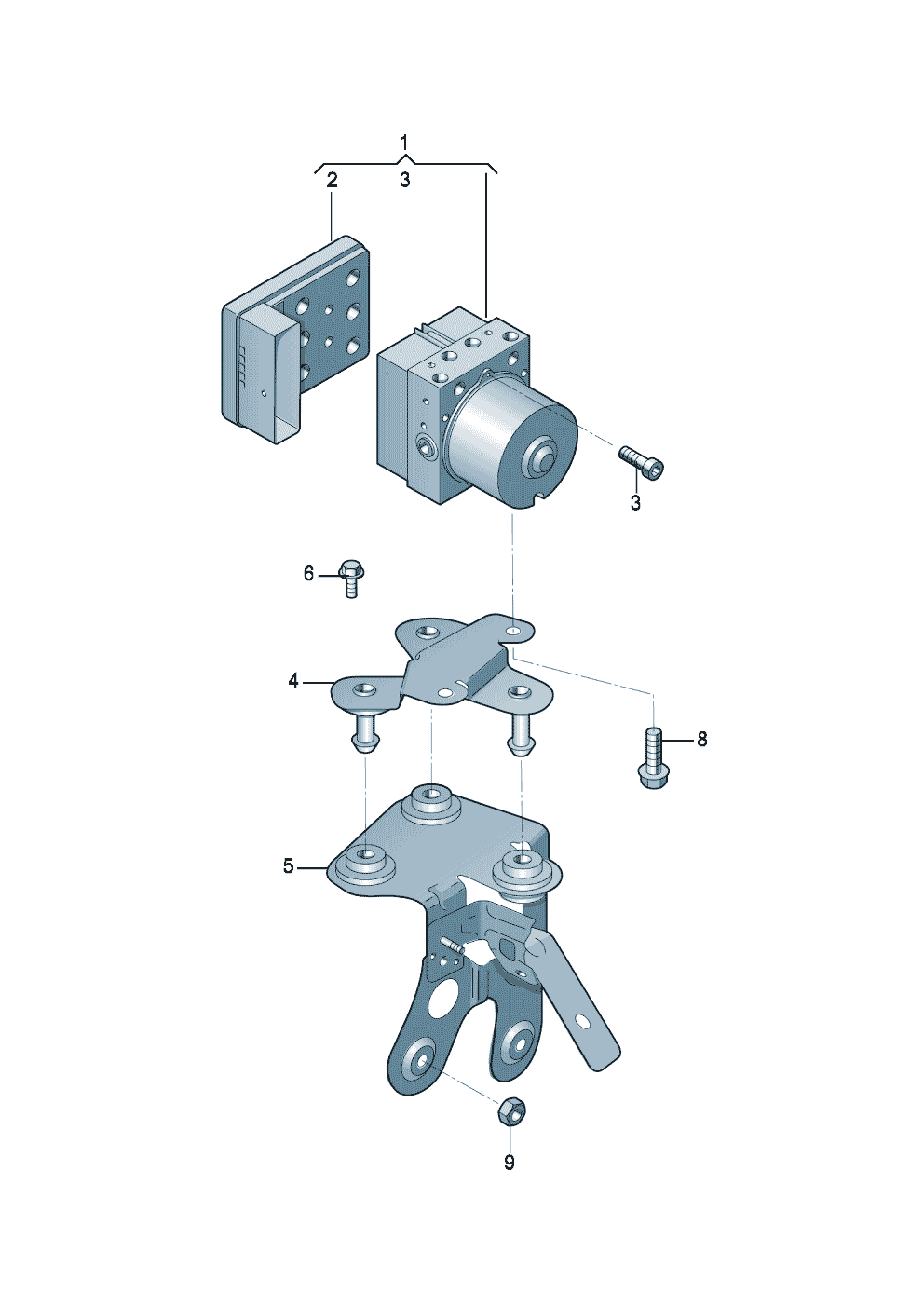 1
2
3
3
6
4
8
5
9