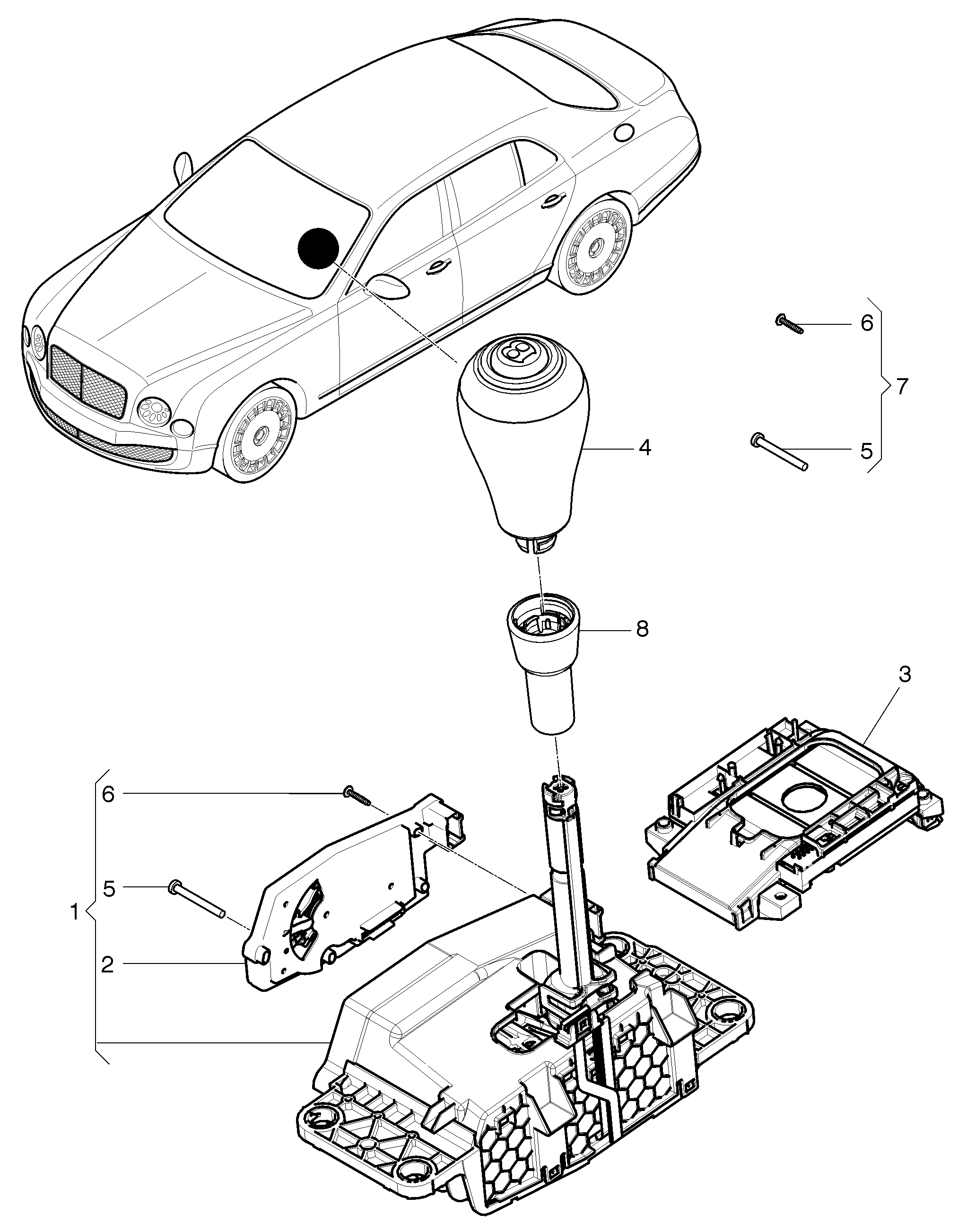 6
7
4
5
8
3
6
5
1
2