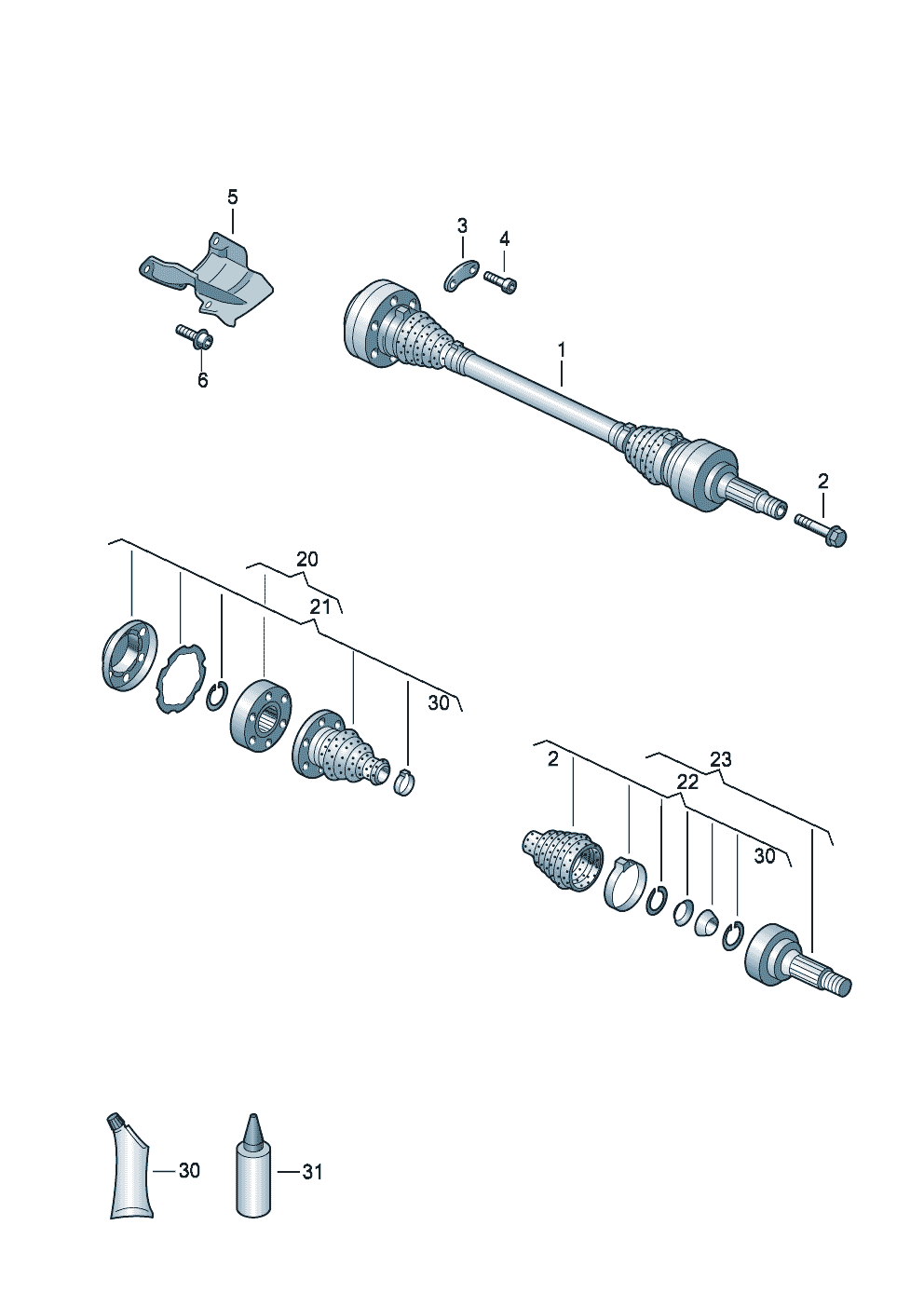 5
3
4
6
1
2
20
21
30
2
23
22
30
30
31