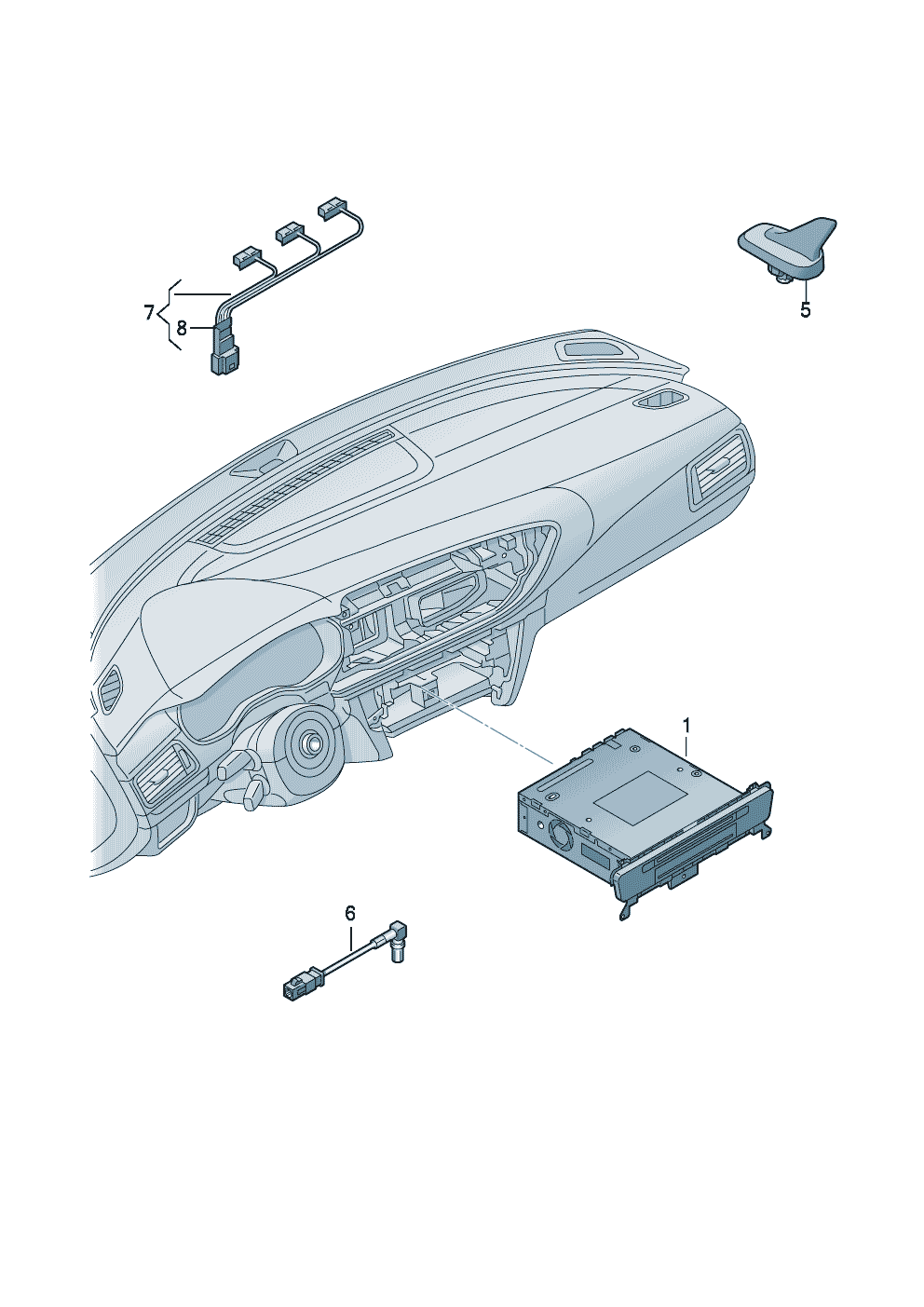 7
8
5
1
6