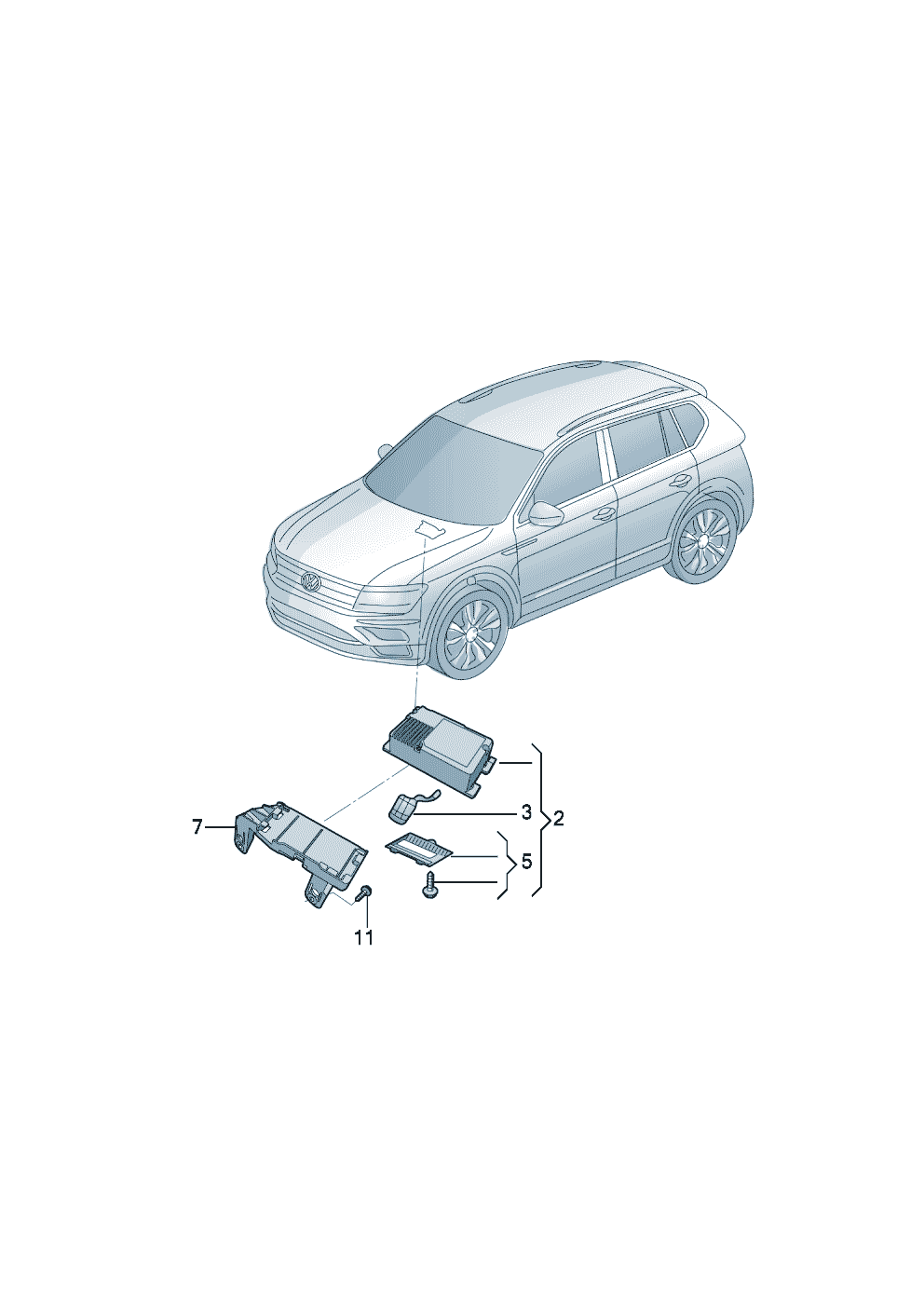 7
3
2
5
11