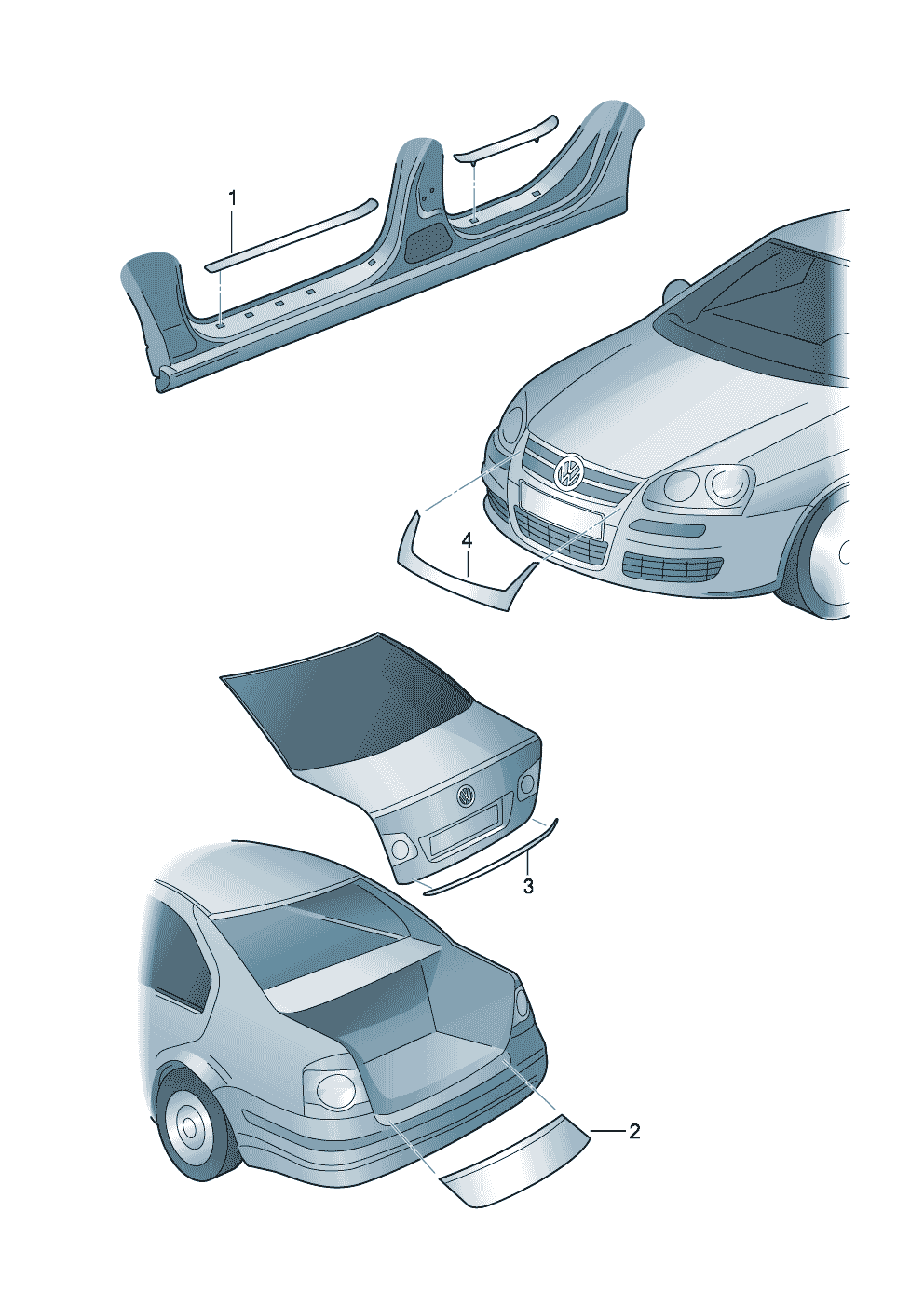 1

4

3

2