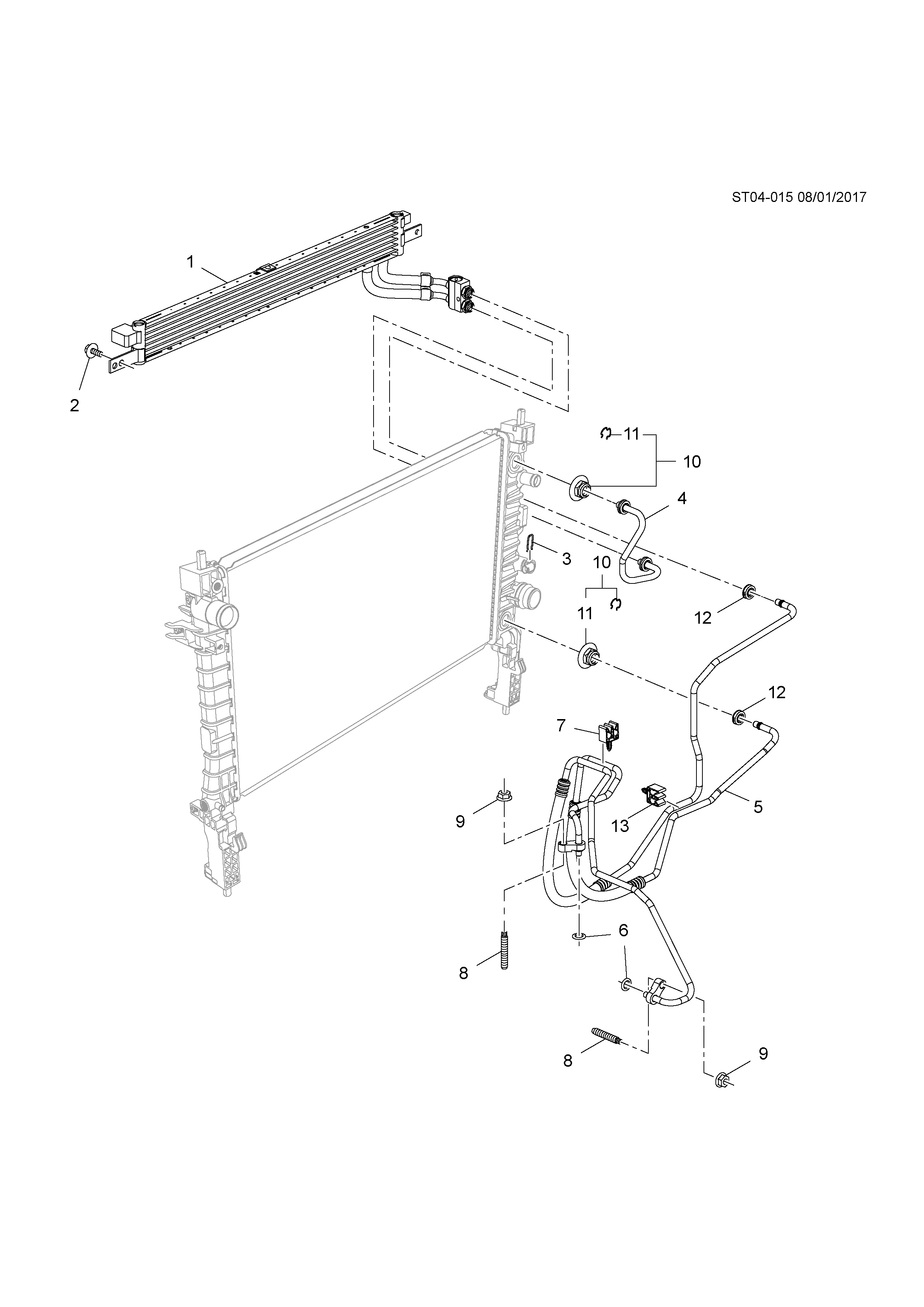 ST04-015 08/01/2017

1

2

11

10

4

3

10

11

12

12

7

9

13

5

6

8

8

9