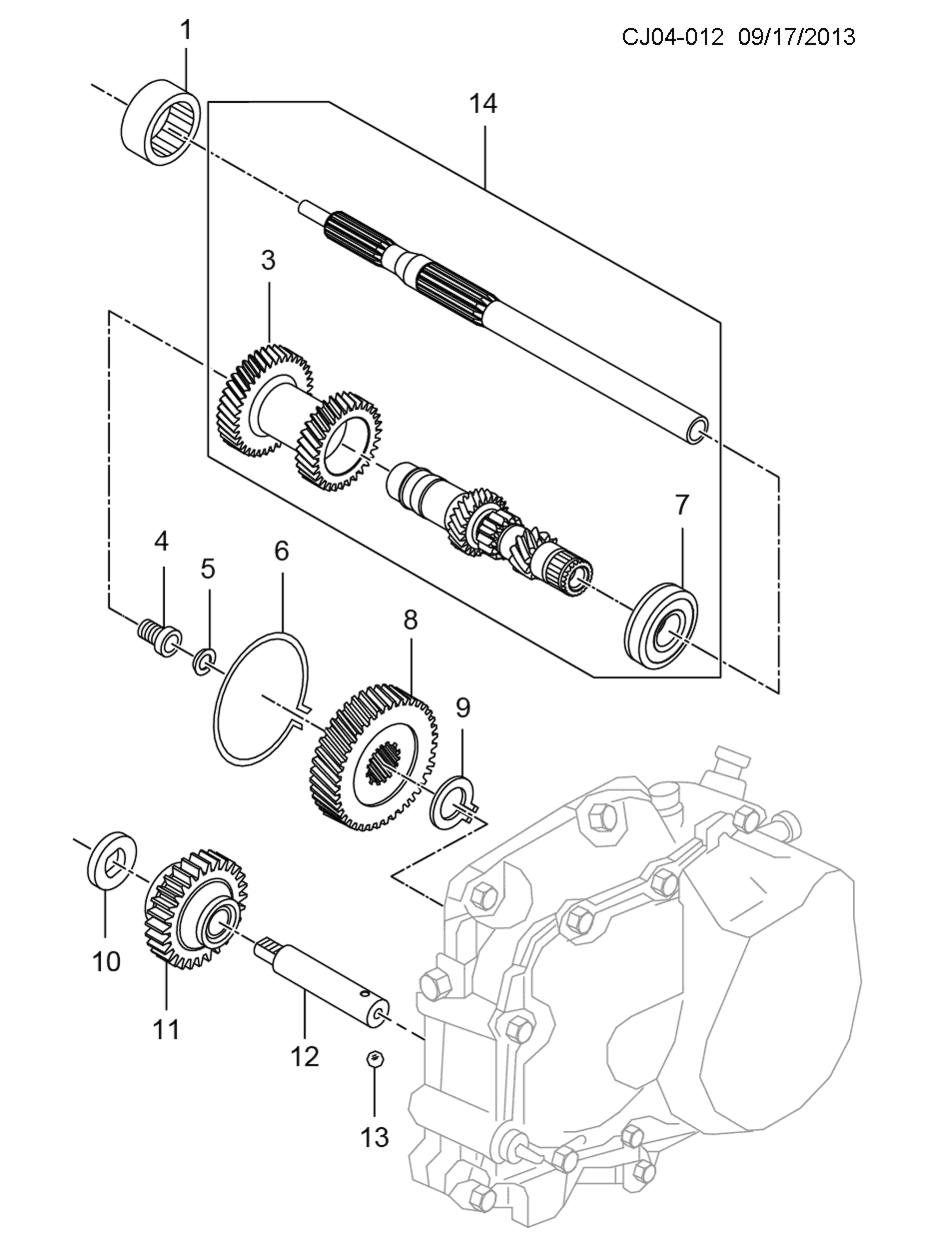 CJ04-012 09/17/2013

1

14

3

7

4

5

6

8

9

10

11

12

13