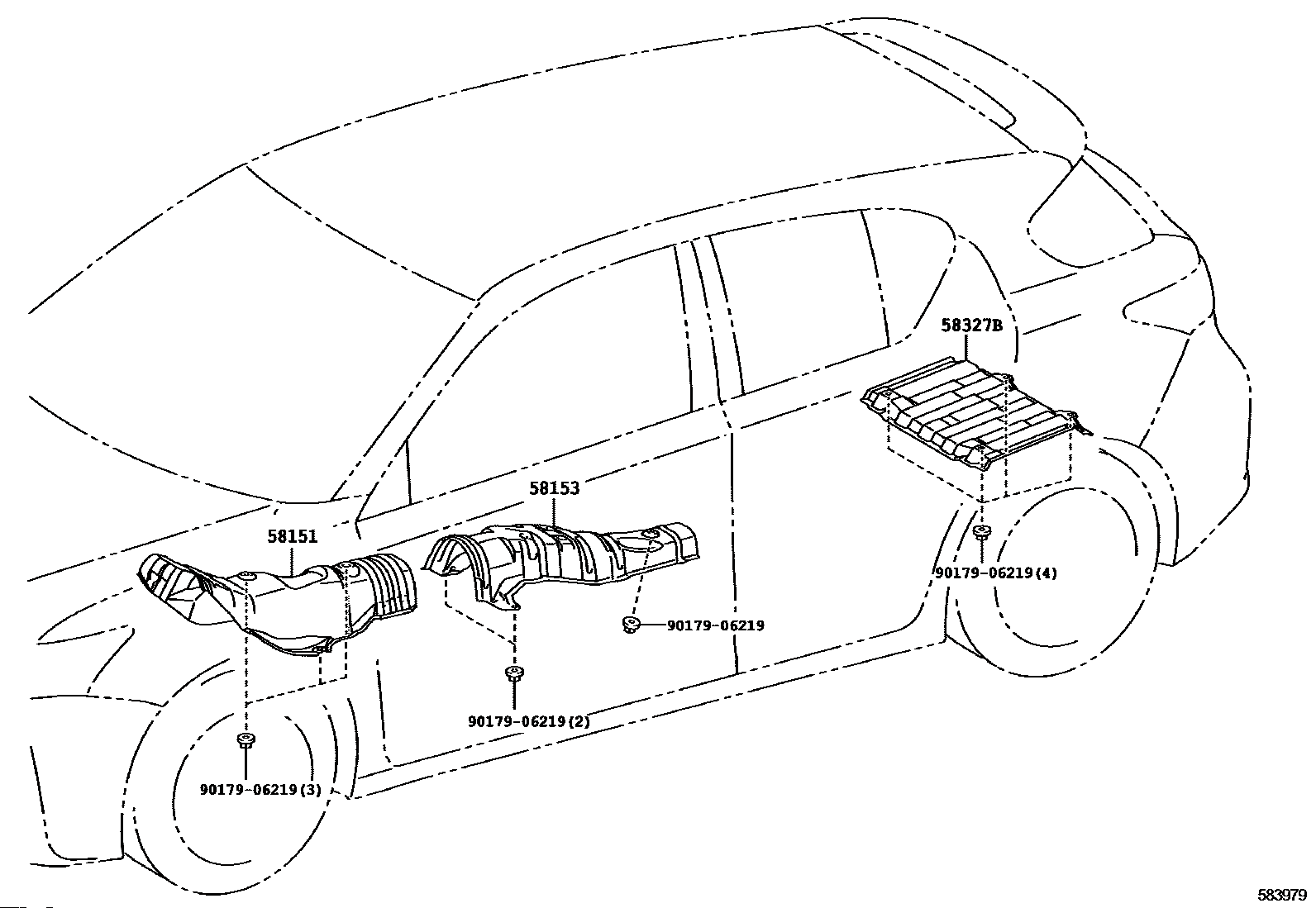 58327B

58153

58151

90179-06219(4)

90179-06219

90179-06219(2)

90179-06219(3)

583979