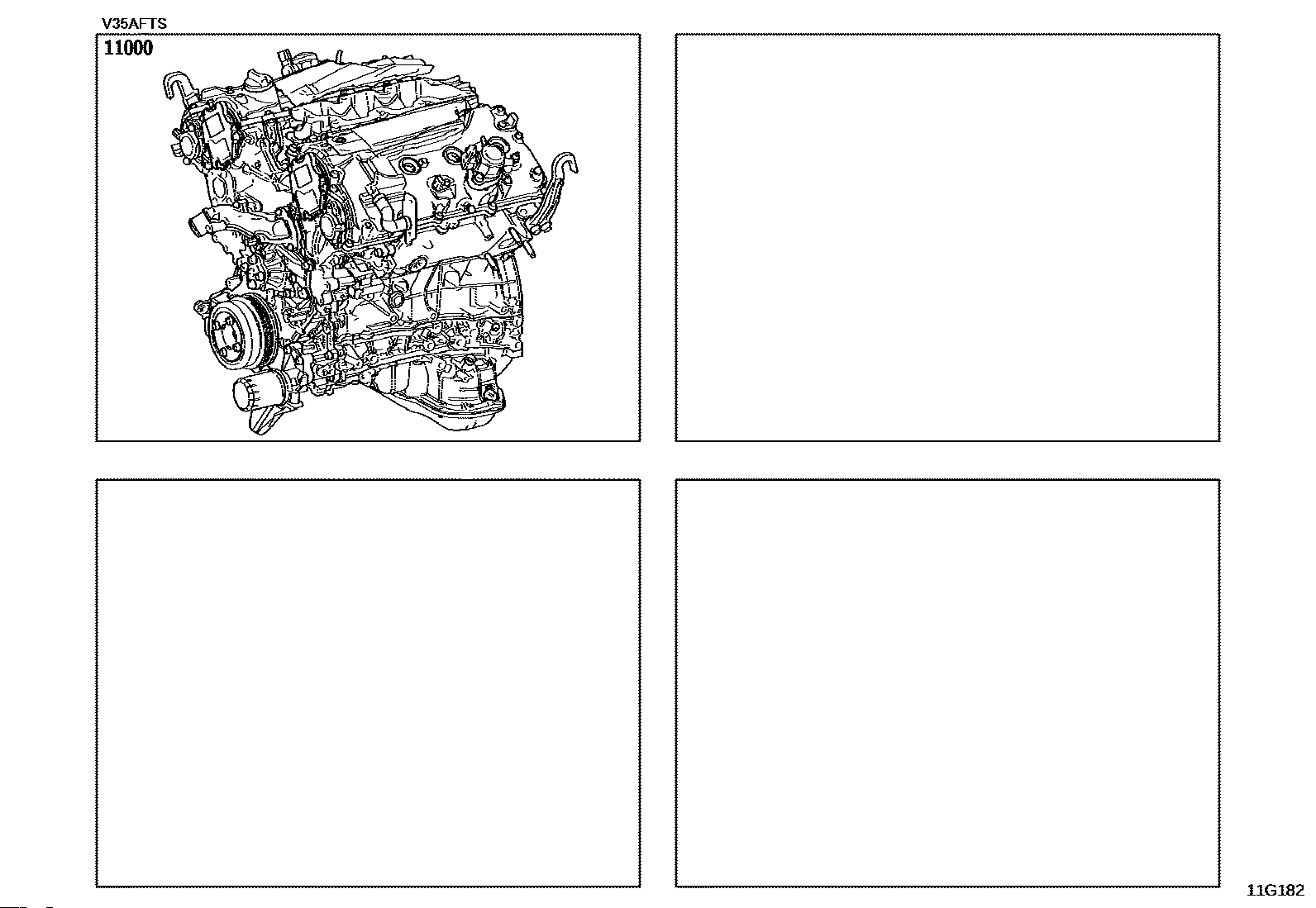 V35AFTS

11000

11G182