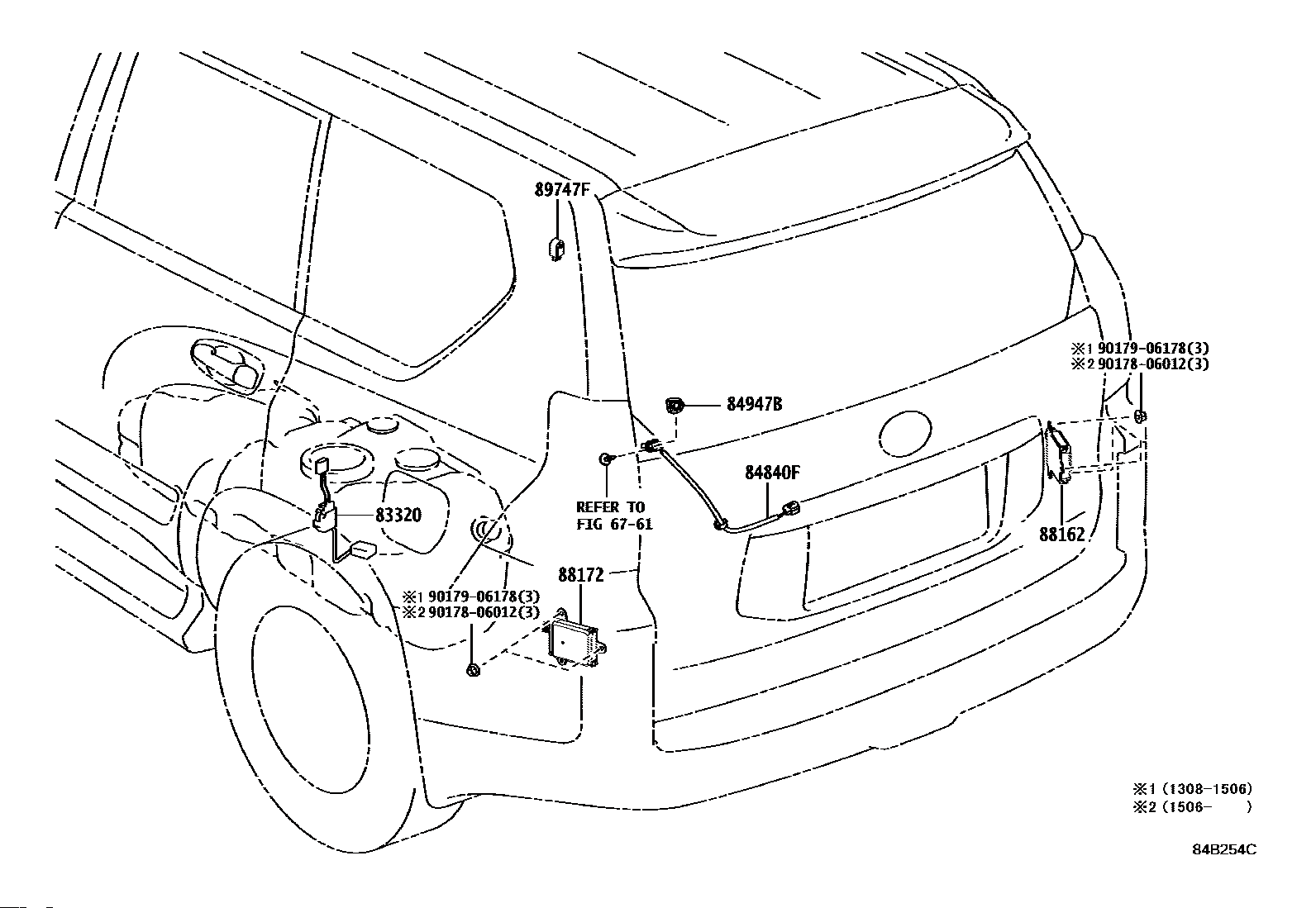 89747F

※1 90179-06178(3)
※2 90178-06012(3)

84947B

84840F

REFER TO
FIG 67-61

83320

88162

88172

※1 90179-06178(3)
※2 90178-06012(3)

※1 (1308-1506)
※2 (1506- )

84B254C