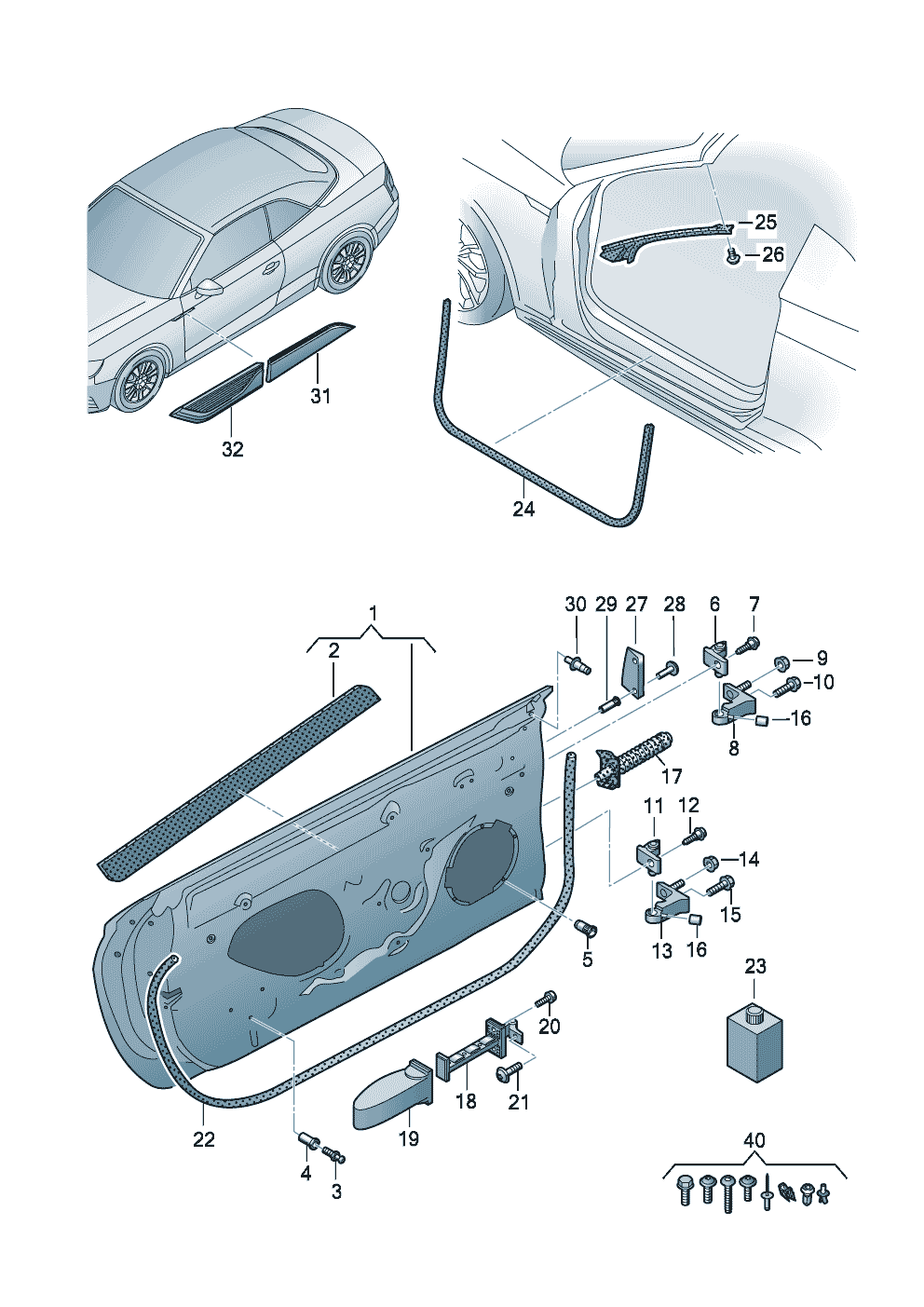 25
26
31
32
24
1
2
30
29
27
28
6
7
9
10
16
8
17
11
12
14
15
13
16
5
23
20
18
21
19
22
4
3
40