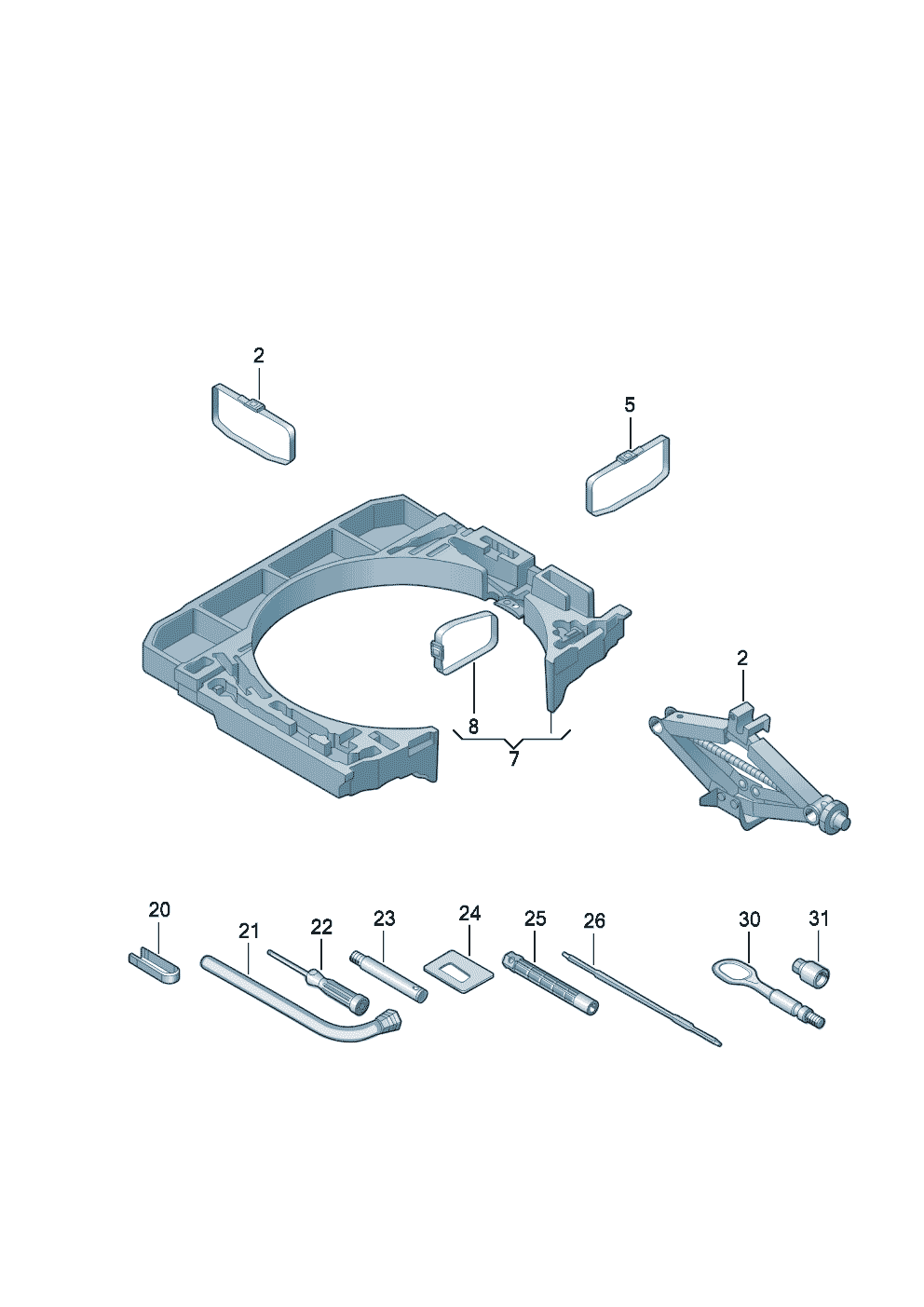 2
5
8
7
2
20
21
22
23
24
25
26
30
31