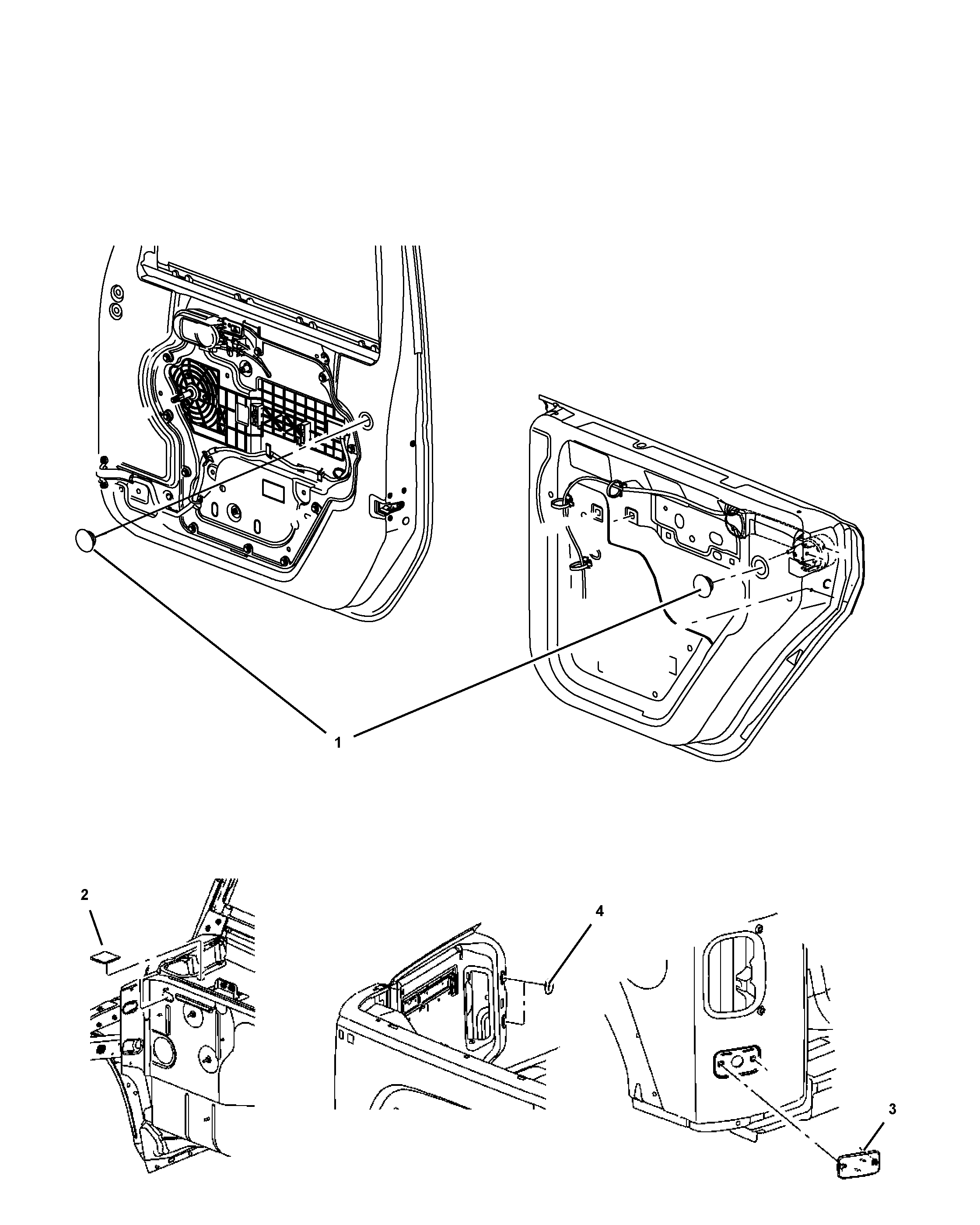 1
2
4
3