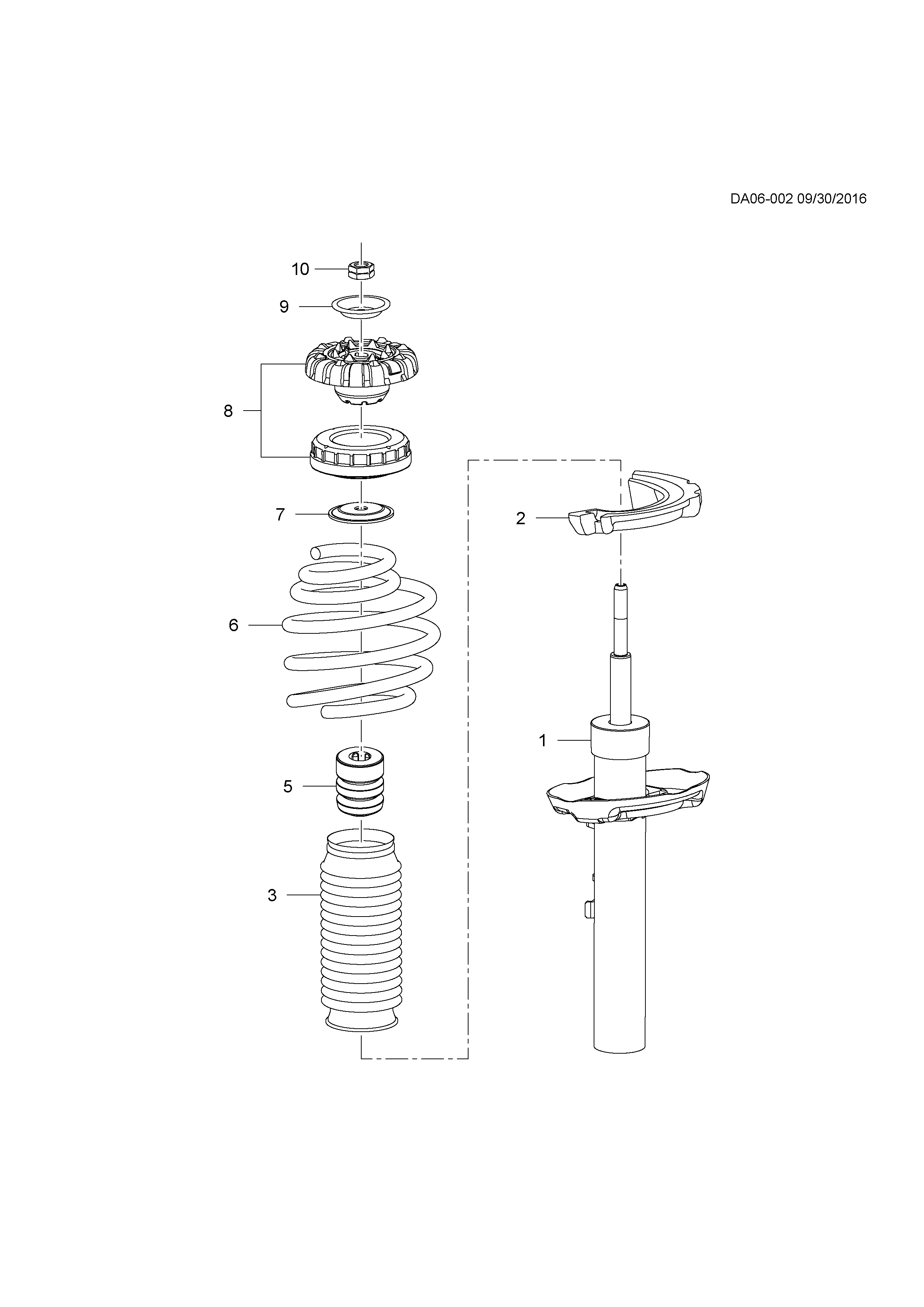 DA06-002 09/30/2016

10
9
8
7
2
6
1
5
3