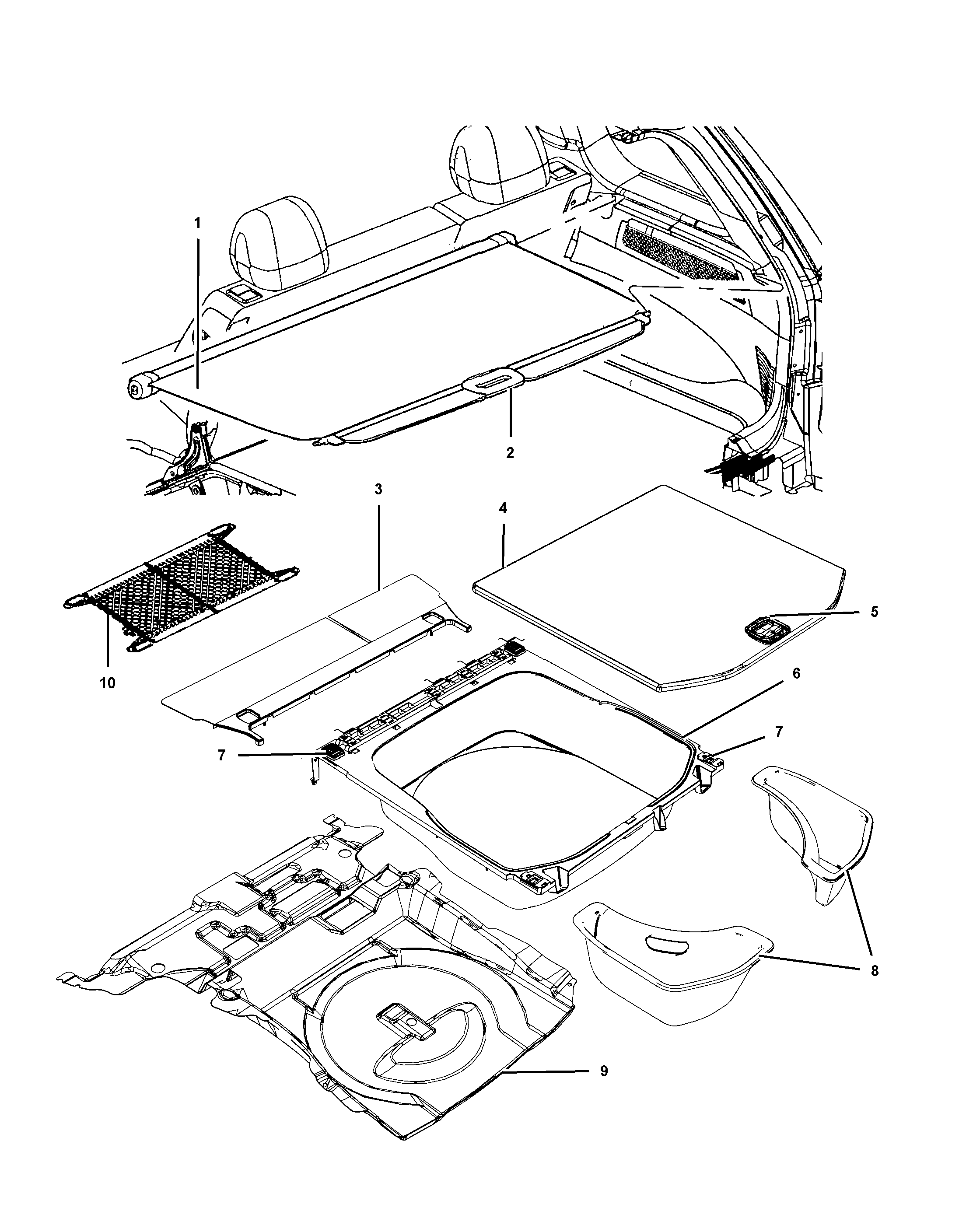 1
2
3
4
5
10
6
7
7
8
8
9