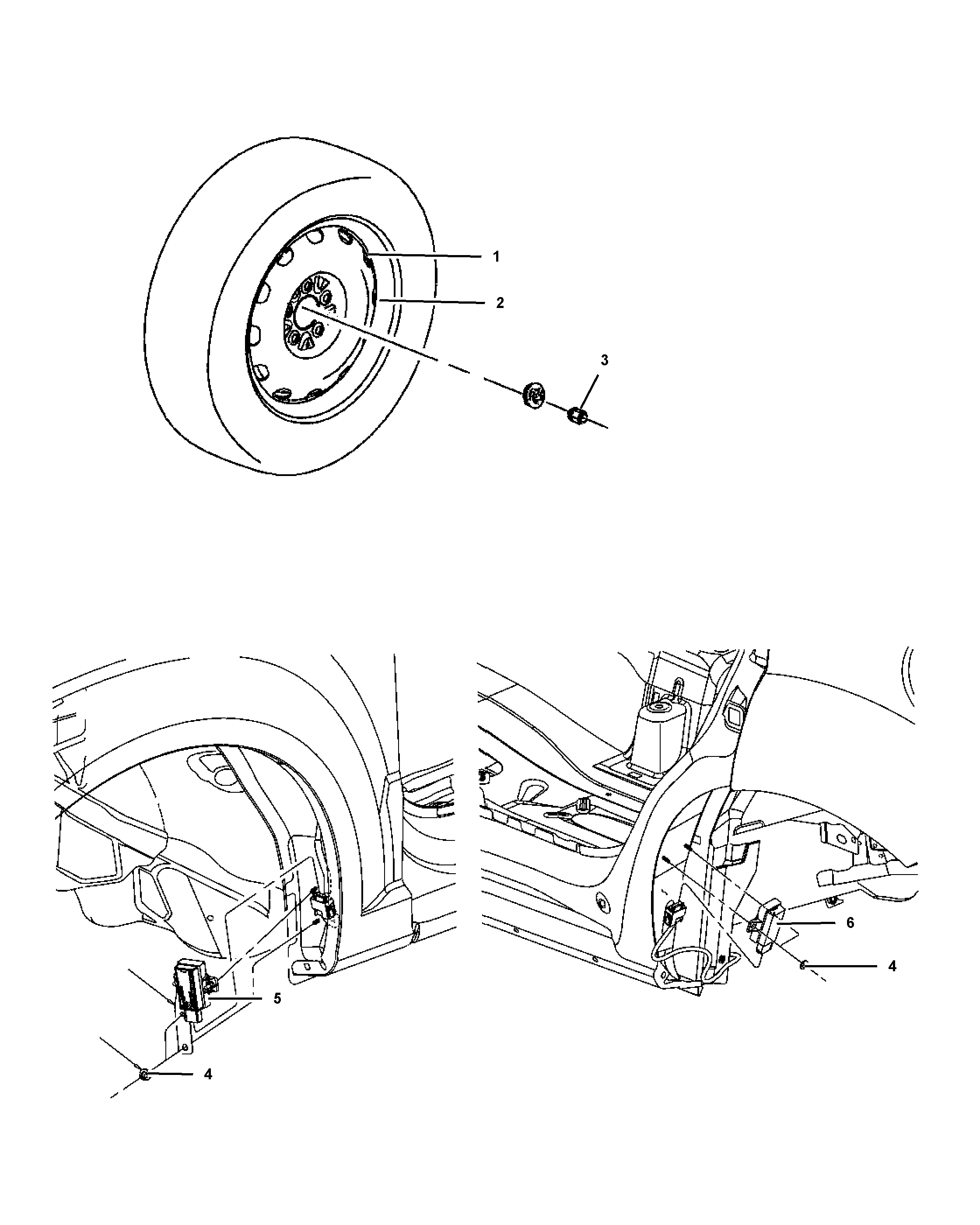 1
2
3
5
4
6
4