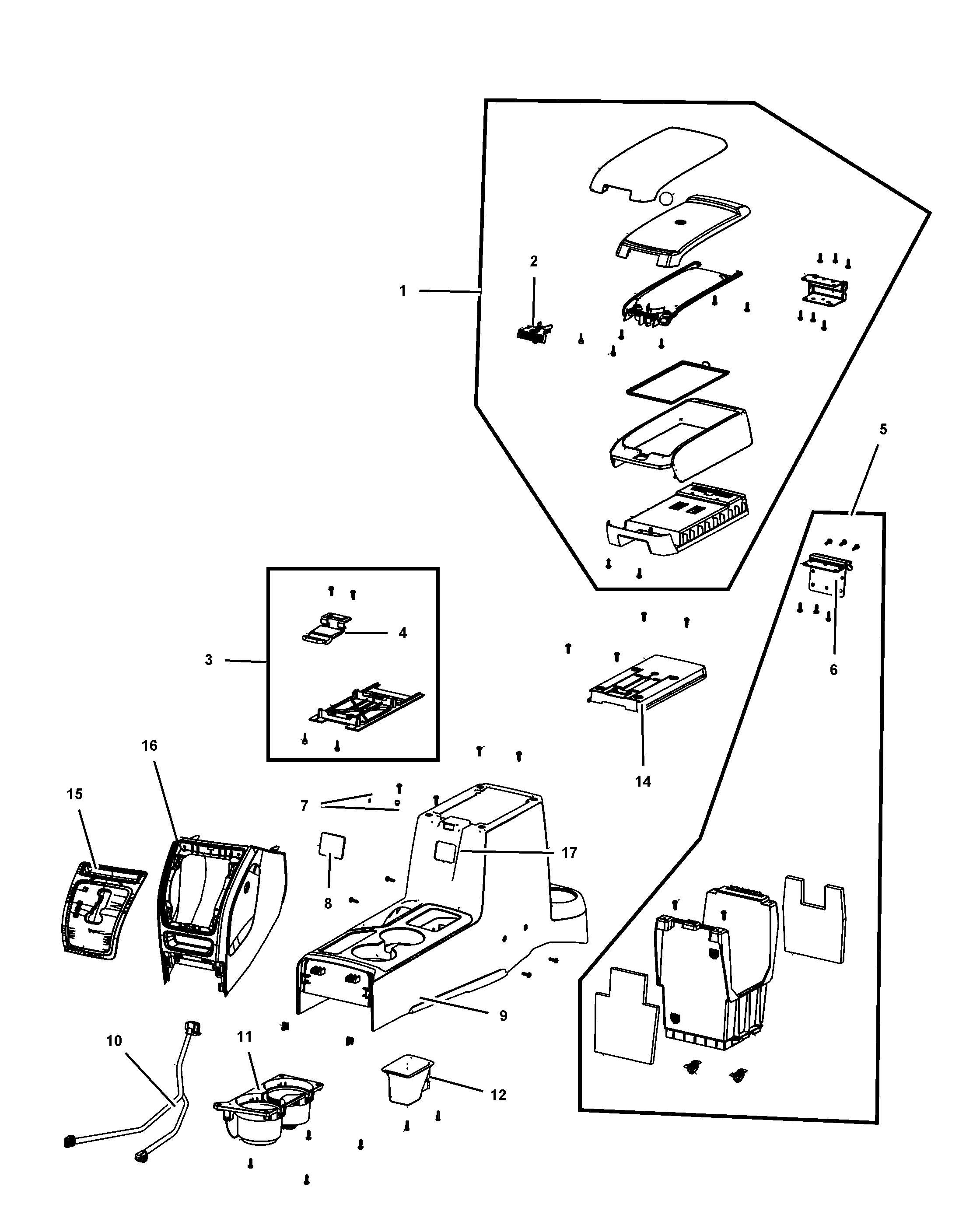 2
1
5
4
3
6
14
16
15
7
17
8
9
10
11
12