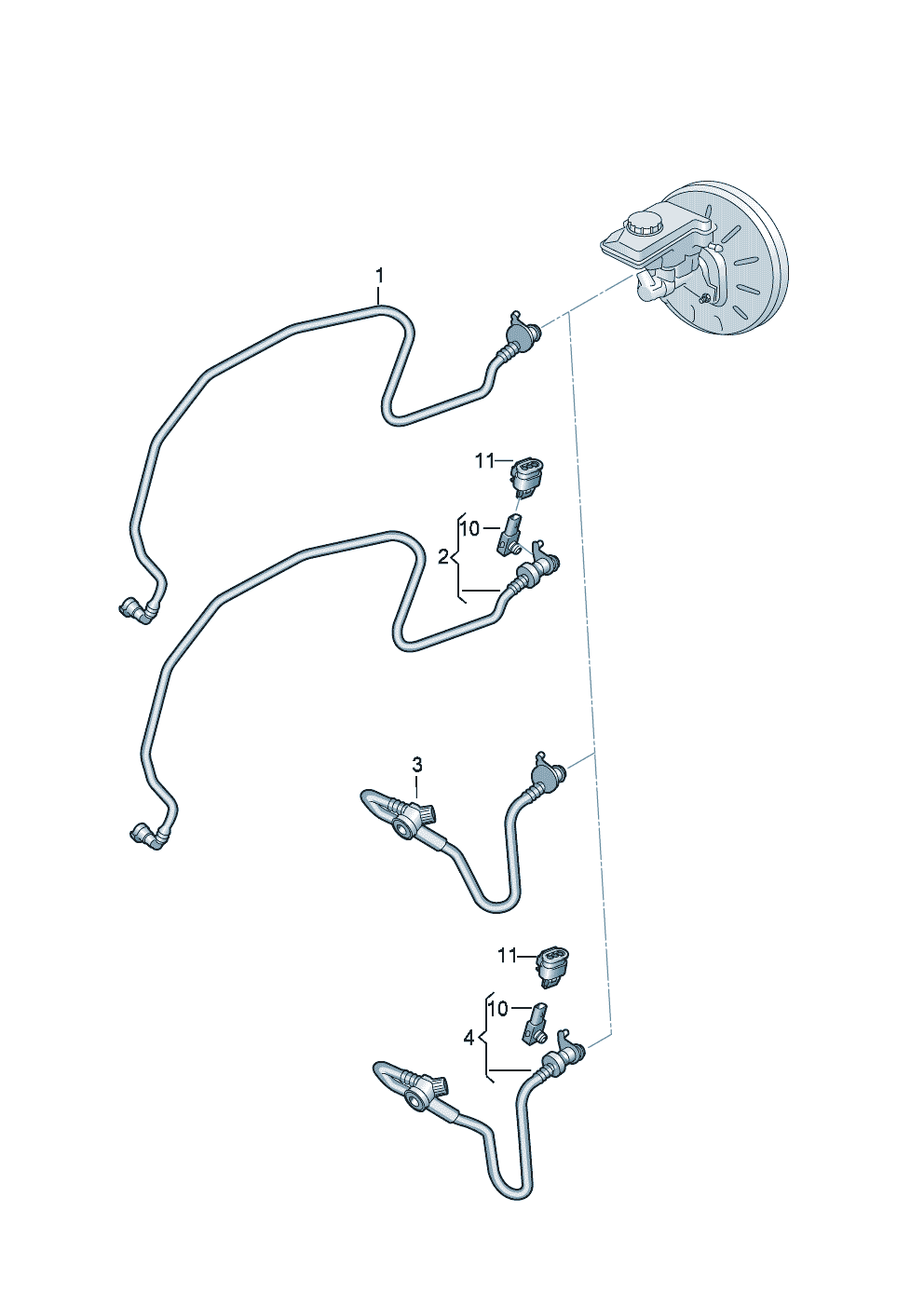 1
11
10
2
3
11
10
4