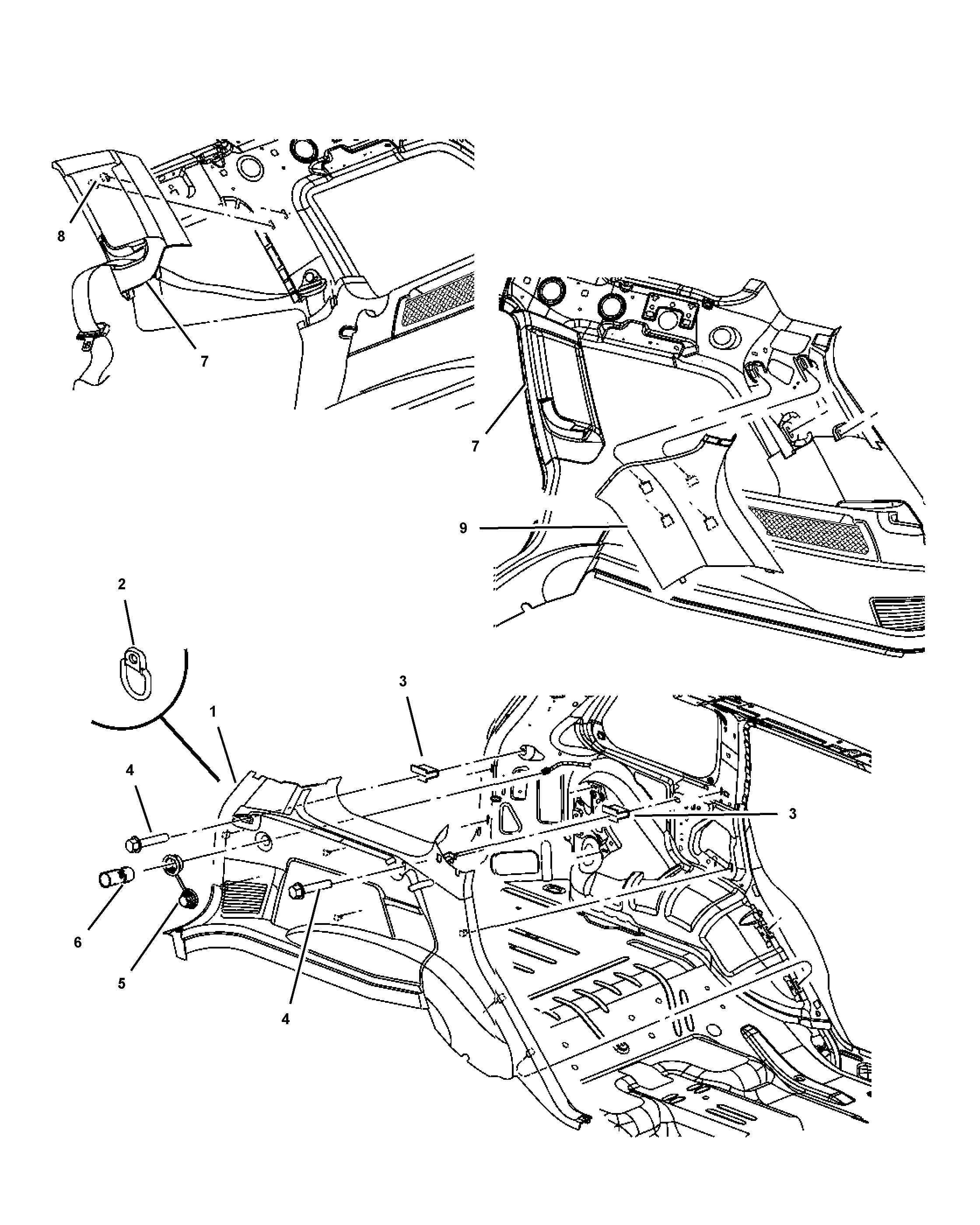 8
7
7
9
2
3
1
4
3
6
5
4