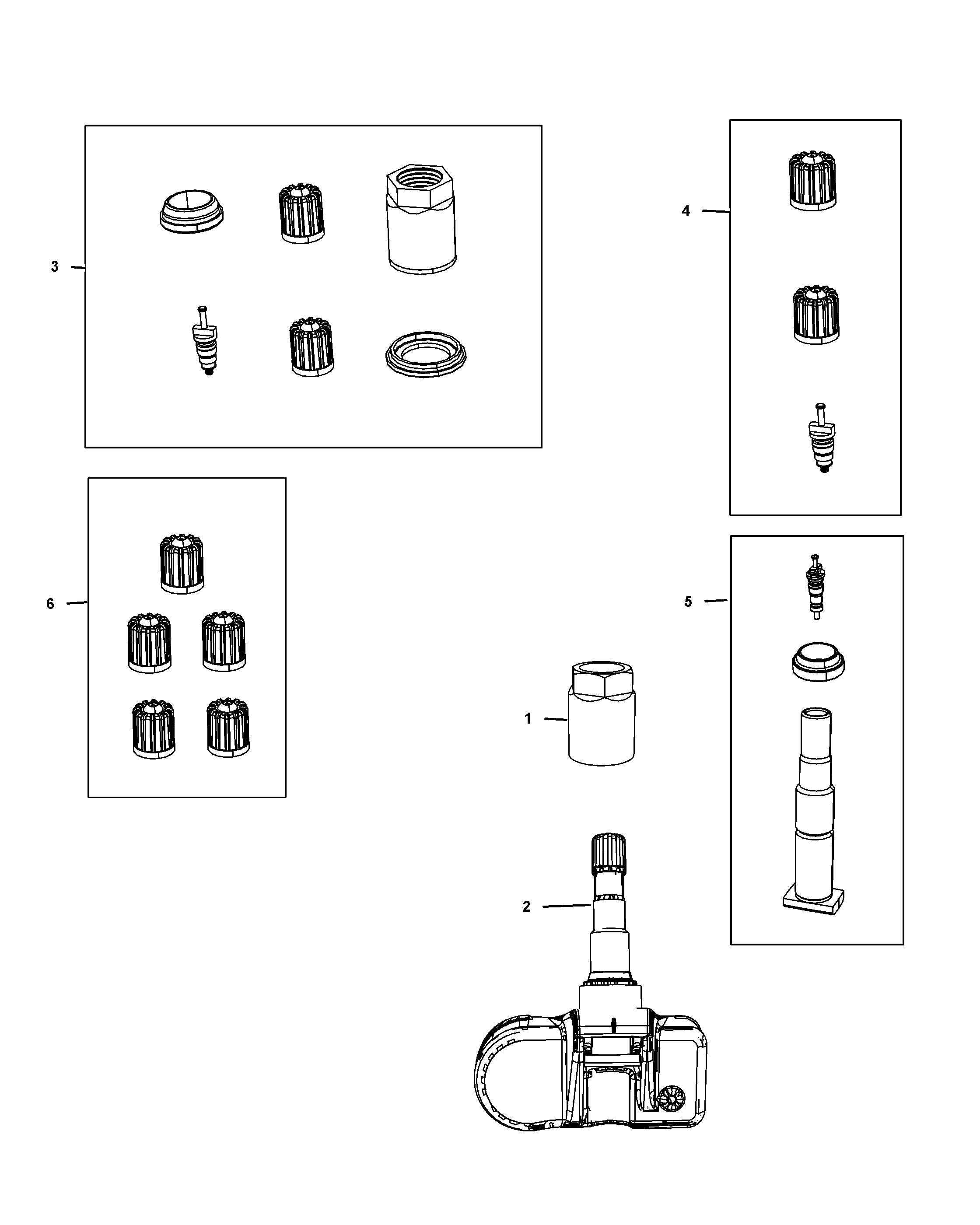 3

4

6

5

1

2