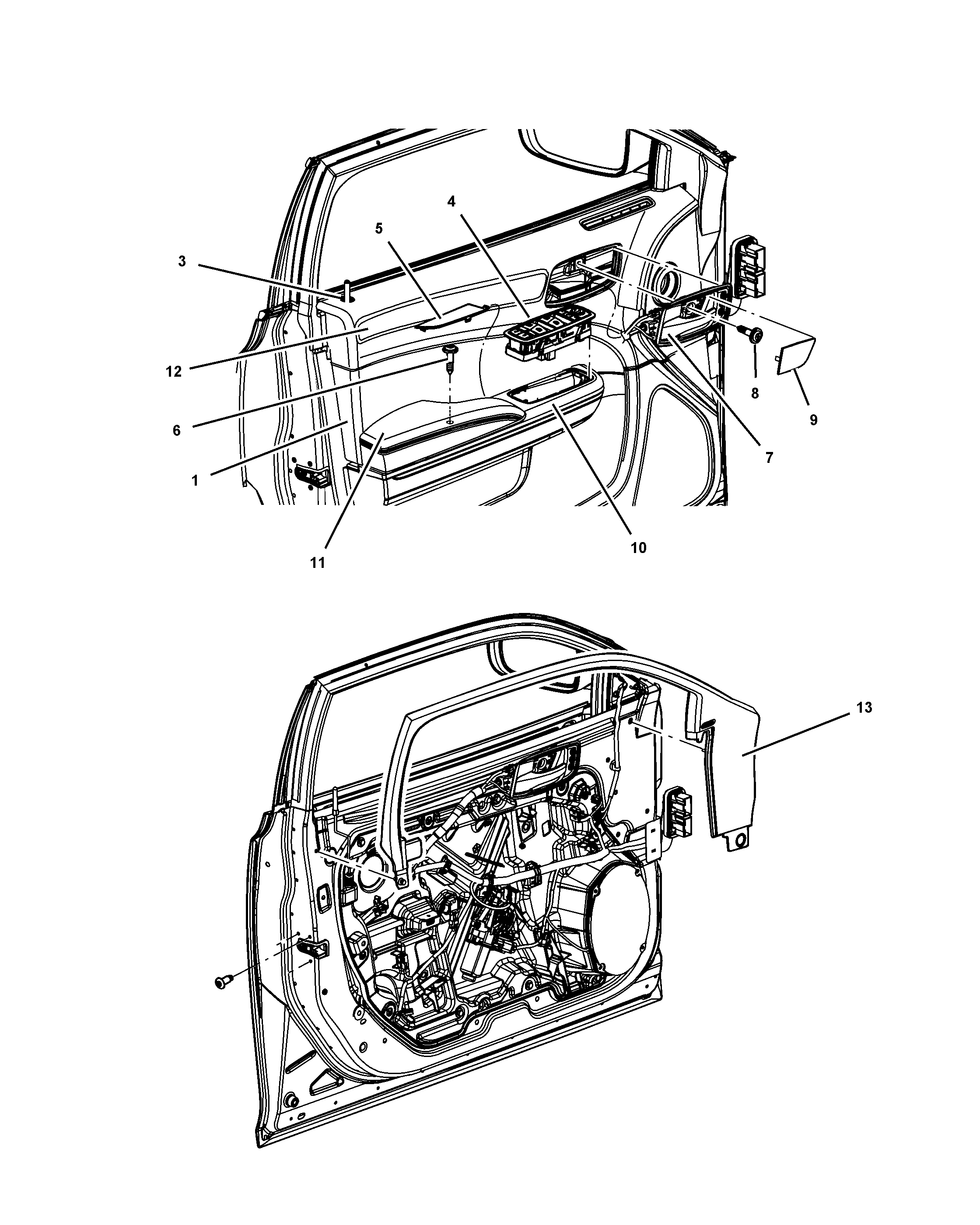 4
5
3
12
6
1
11
10
8
9
7
13