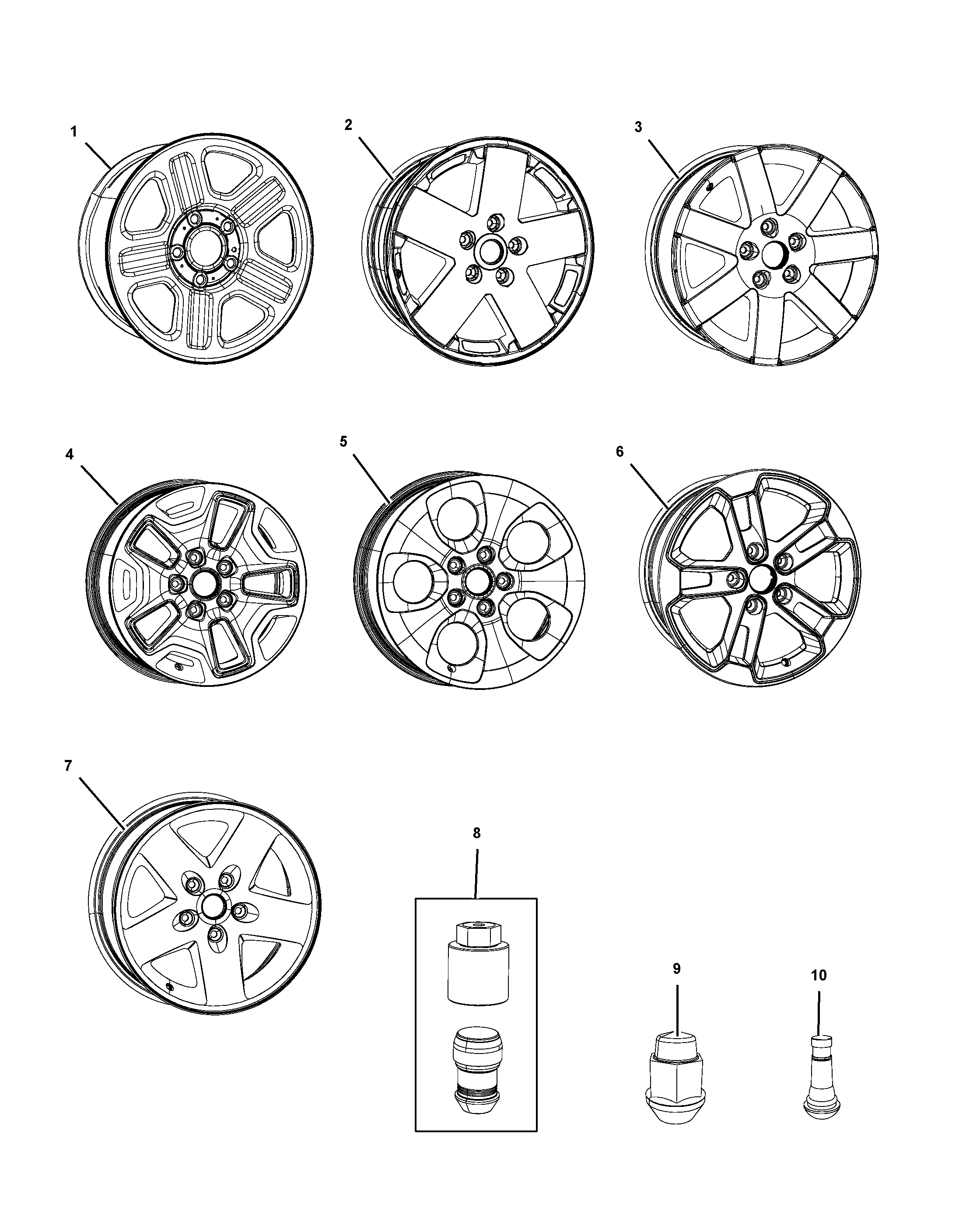 1
2
3
4
5
6
7
8
9
10