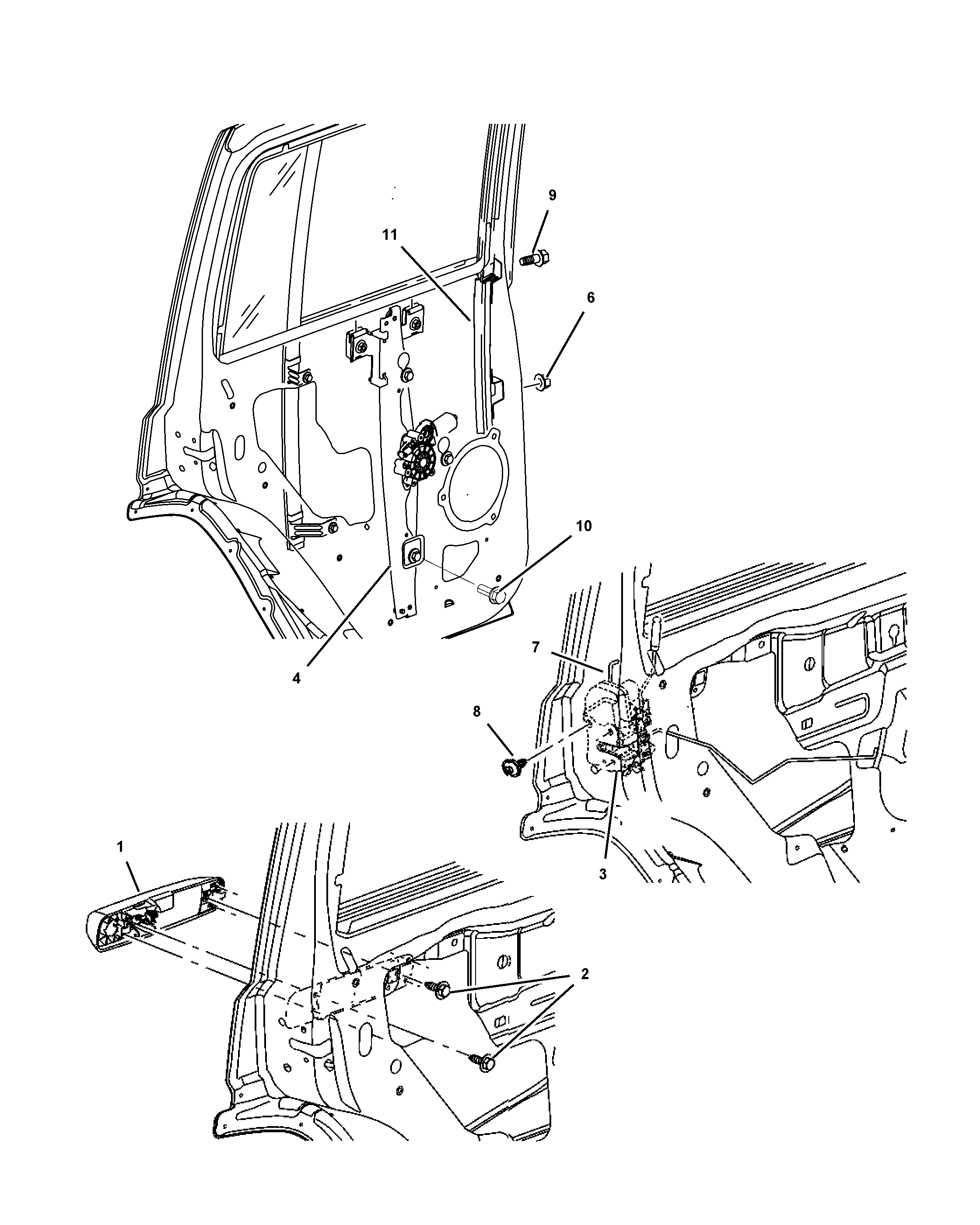 9
11
6
10
4
7
8
3
1
2