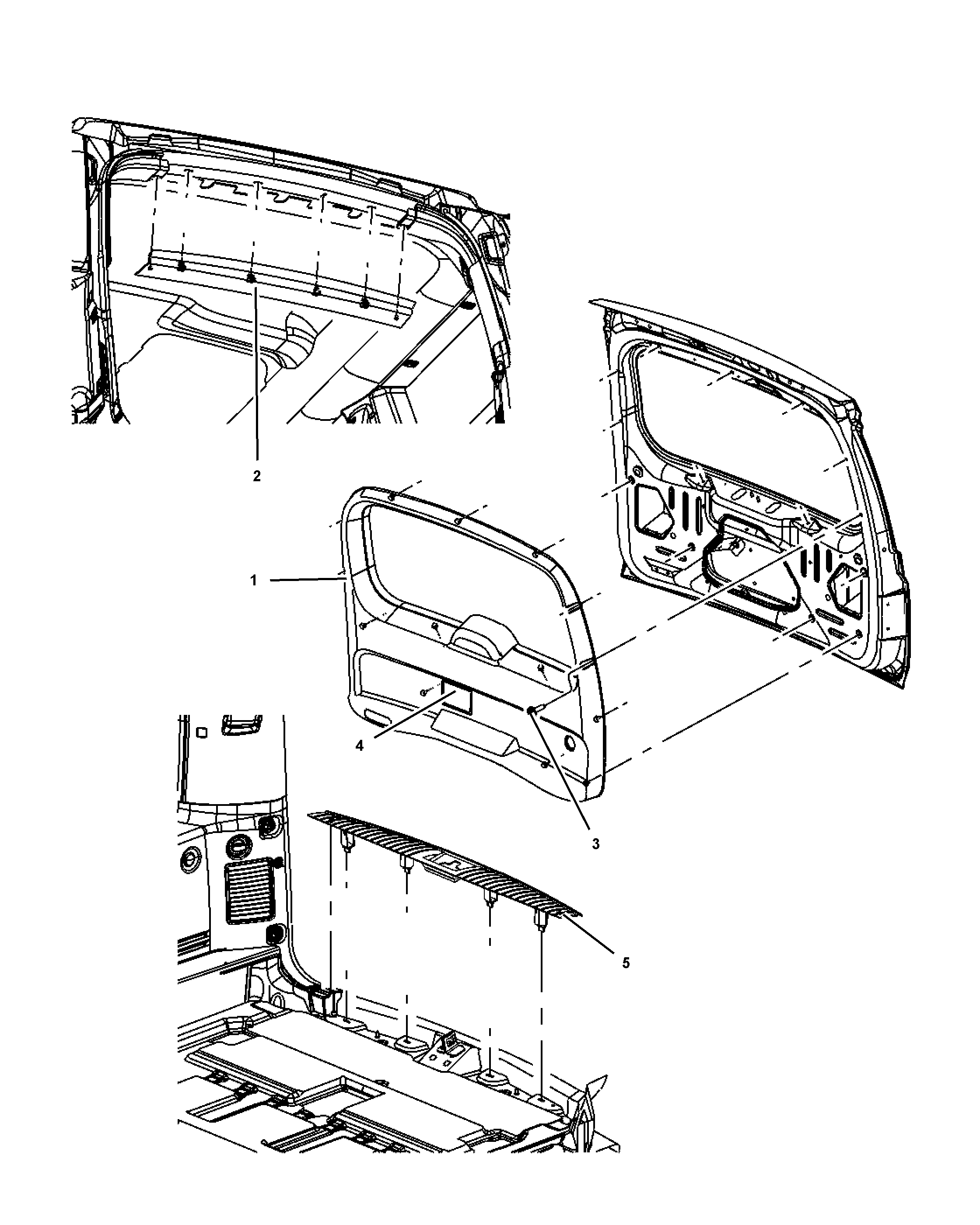 2

1

4

3

5