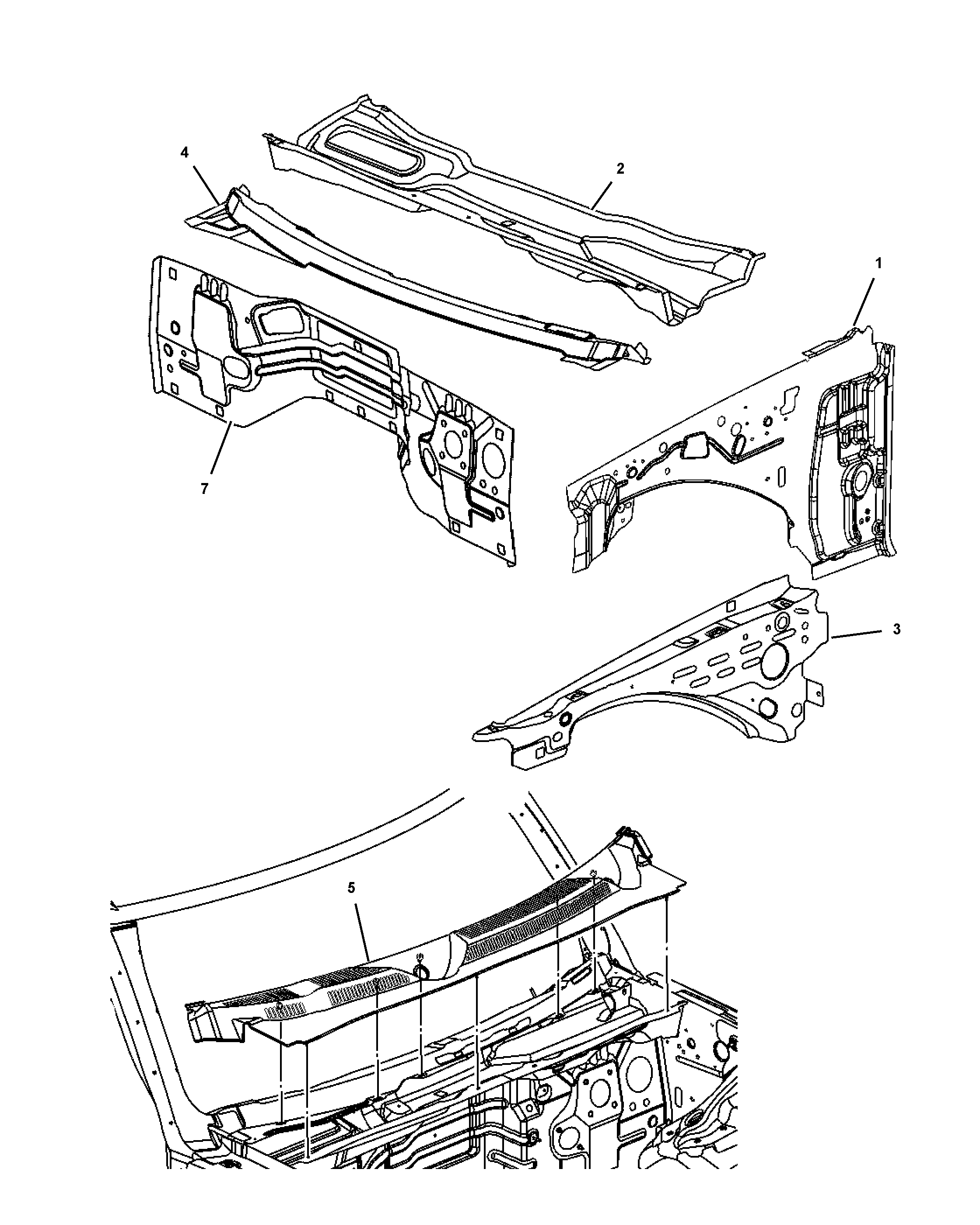 4
2
1
7
3
5