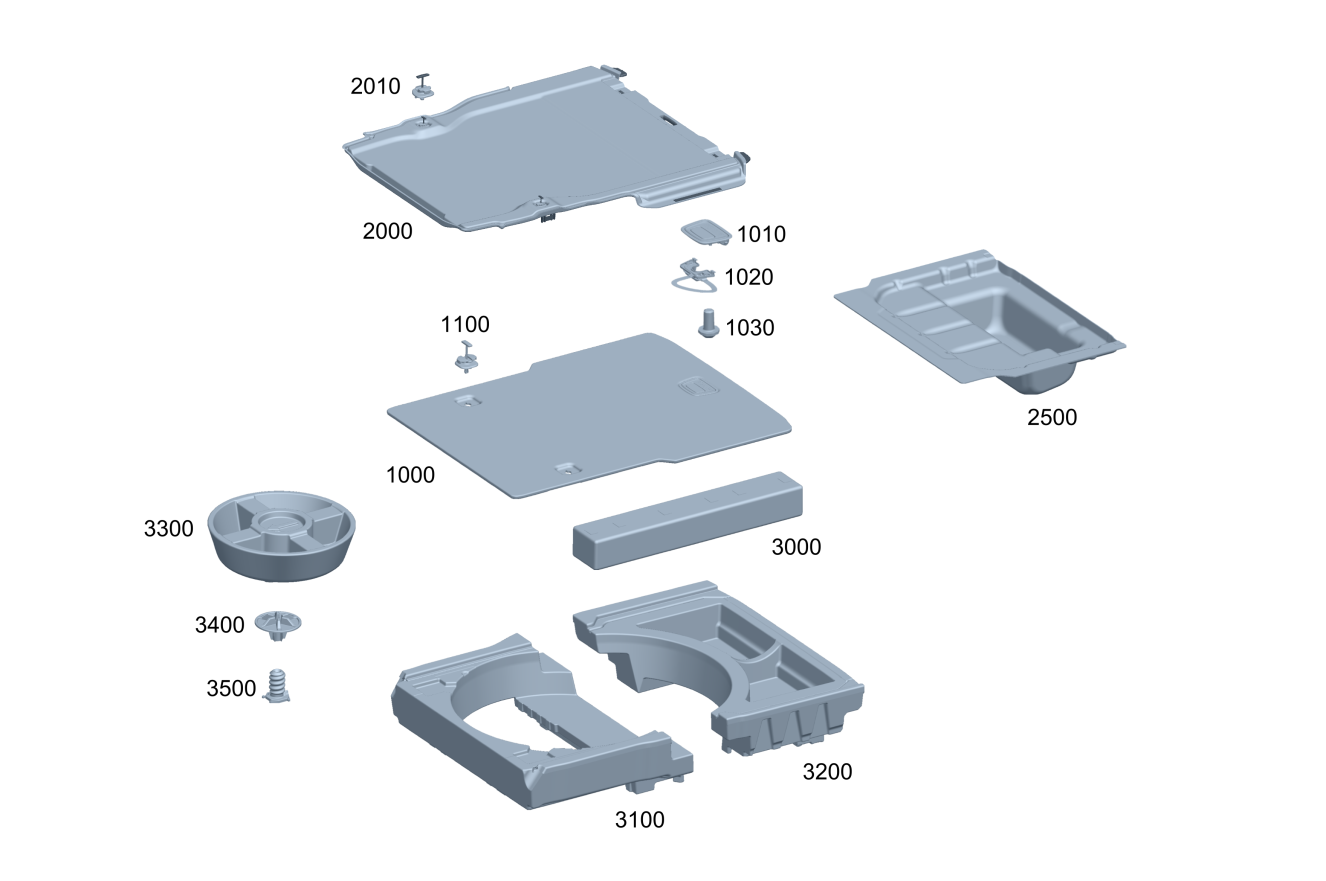 2010

2000

1010

1020

1030

1100

2500

1000

3300

3000

3400

3500

3200

3100