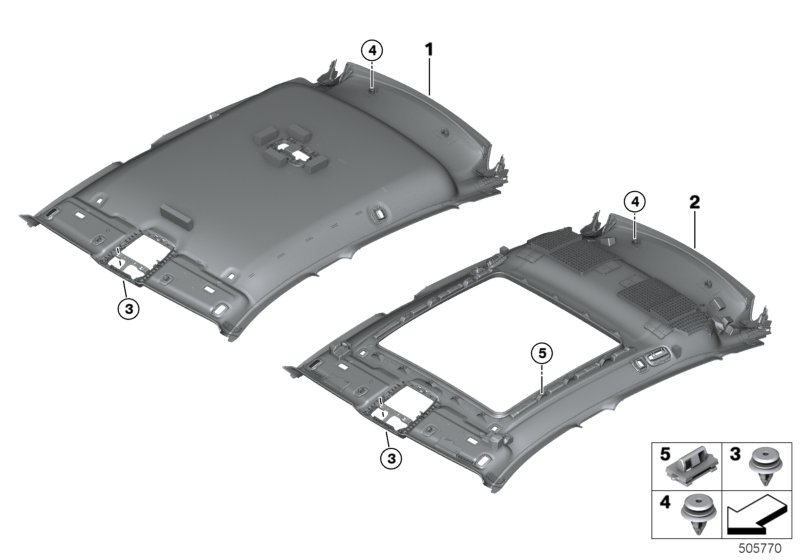 4
1
3
4
2
5
3
5
3
4
505770