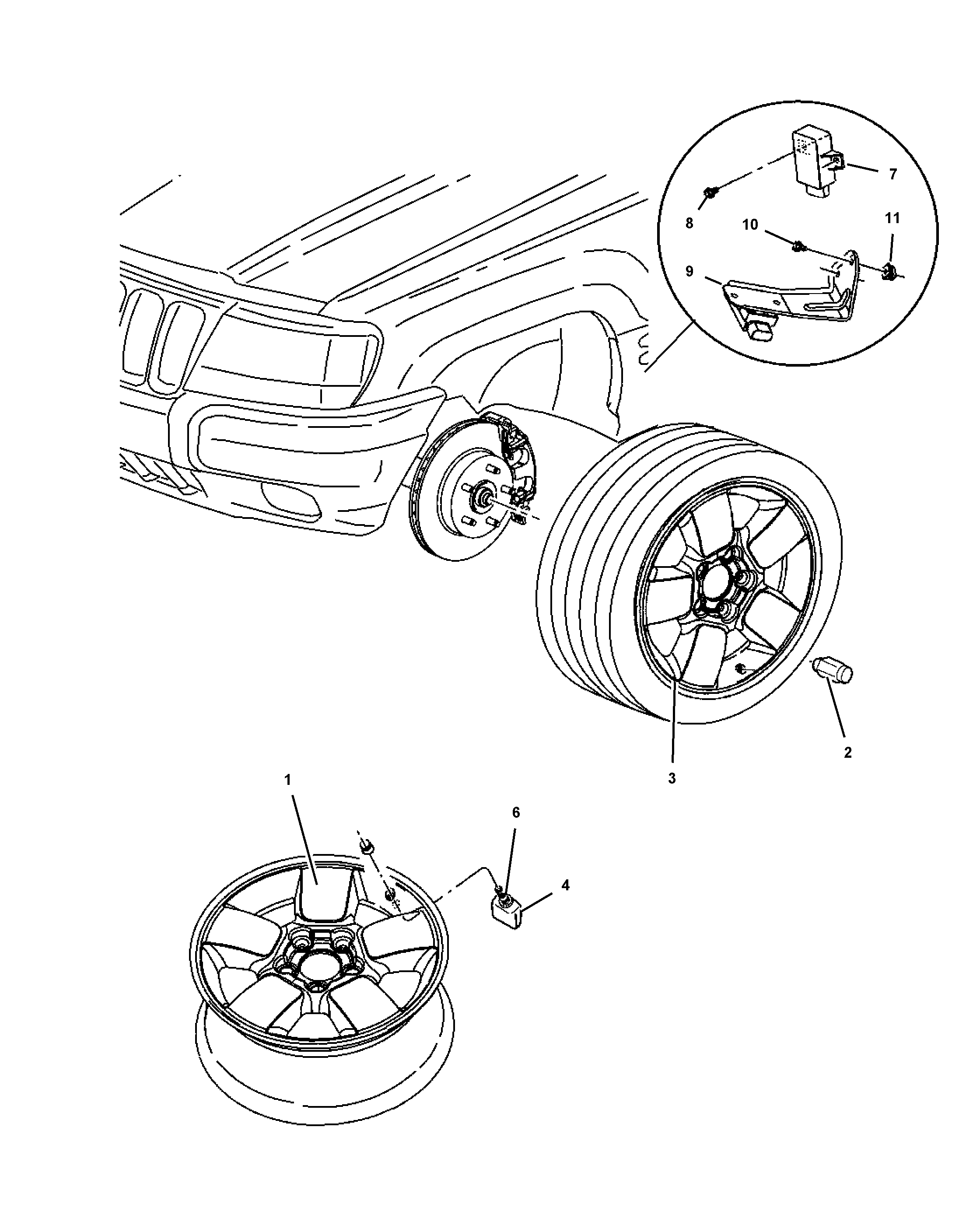 7
8
10
11
9
2
3
1
6
4