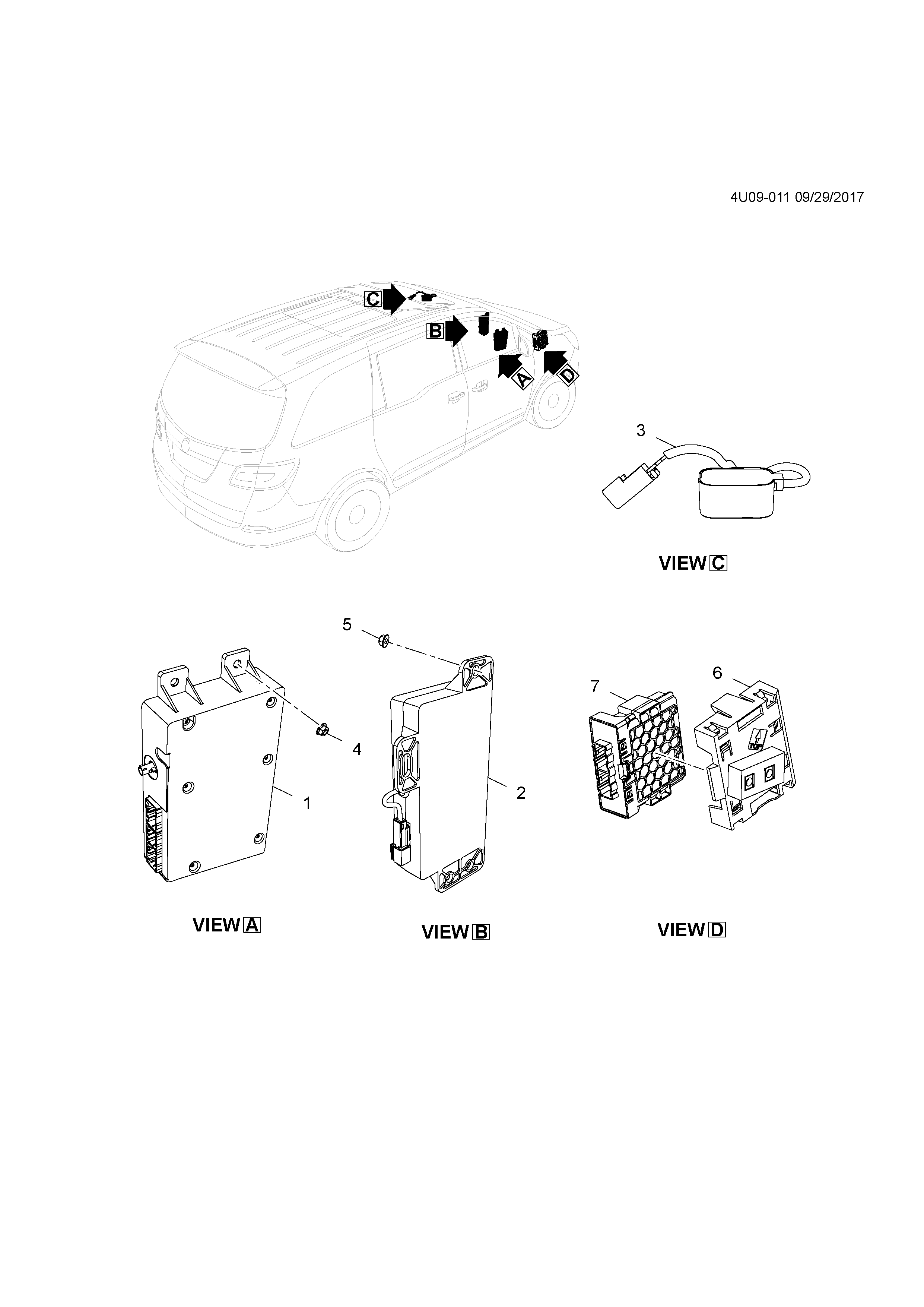 4U09-011 09/29/2017

C

B

A

D

3

VIEW C

5

4

1

2

7

6

TOP

VIEW A

VIEW B

VIEW D