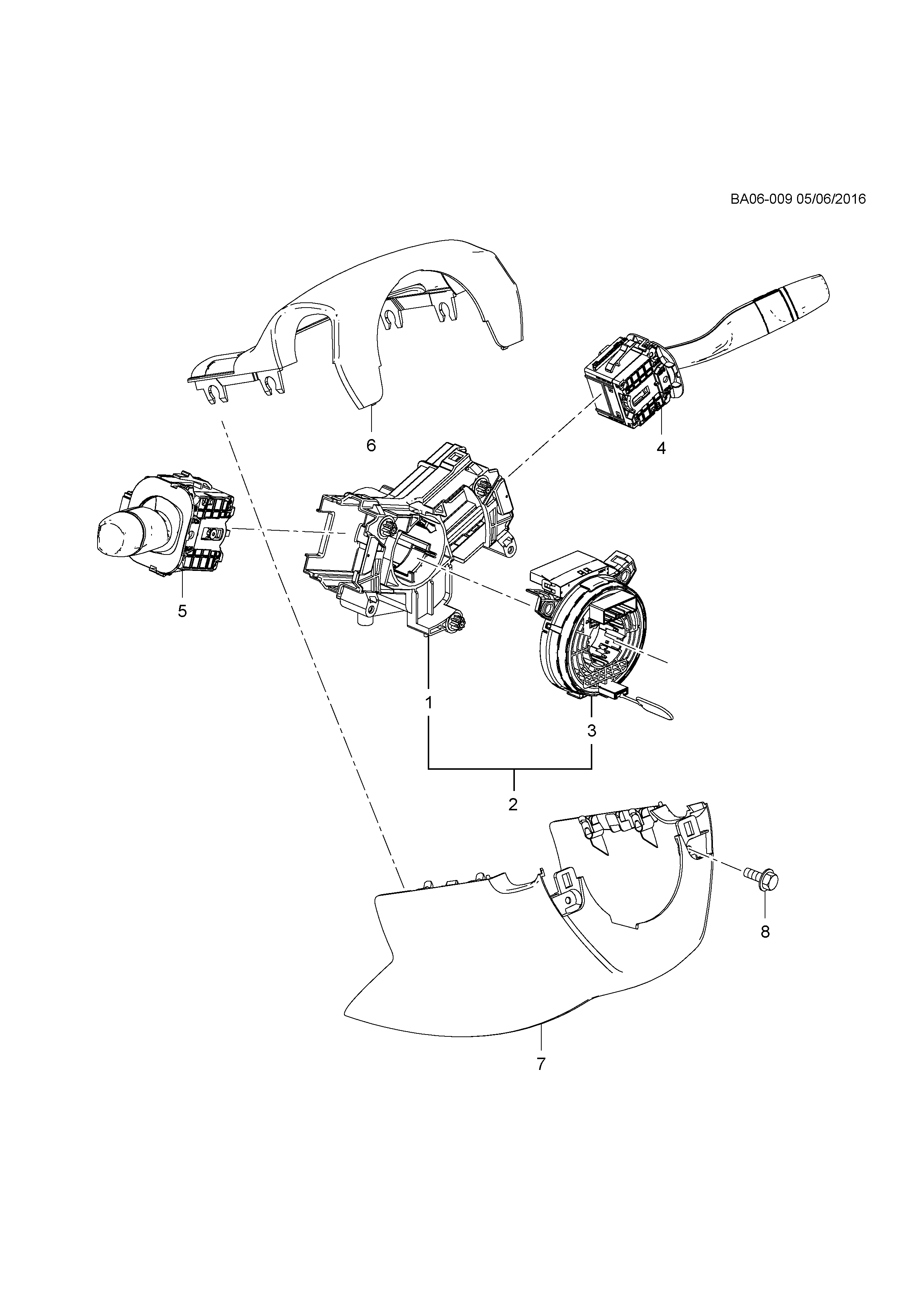 BA06-009 05/06/2016

6

4

5

1

3

2

8

7