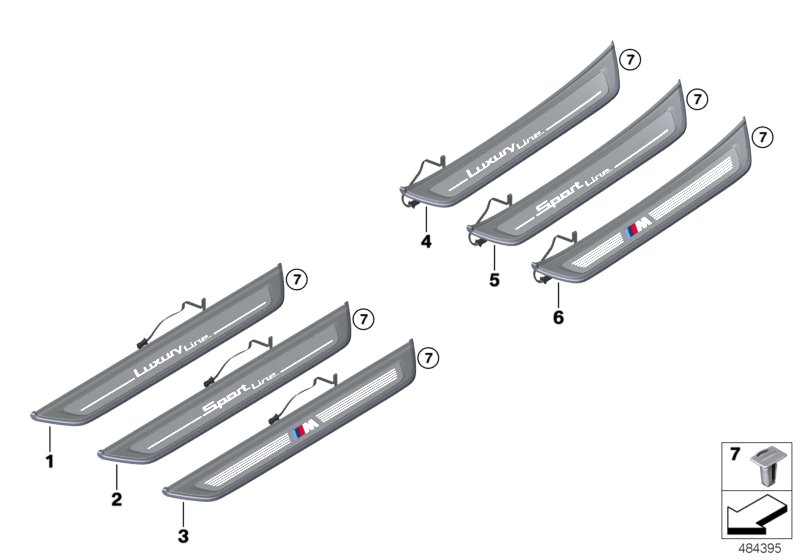 7
7
7
Luxury Line
Sport Line
M
4
5
6
7
7
7
Luxury Line
Sport Line
M
1
2
3
7
484395