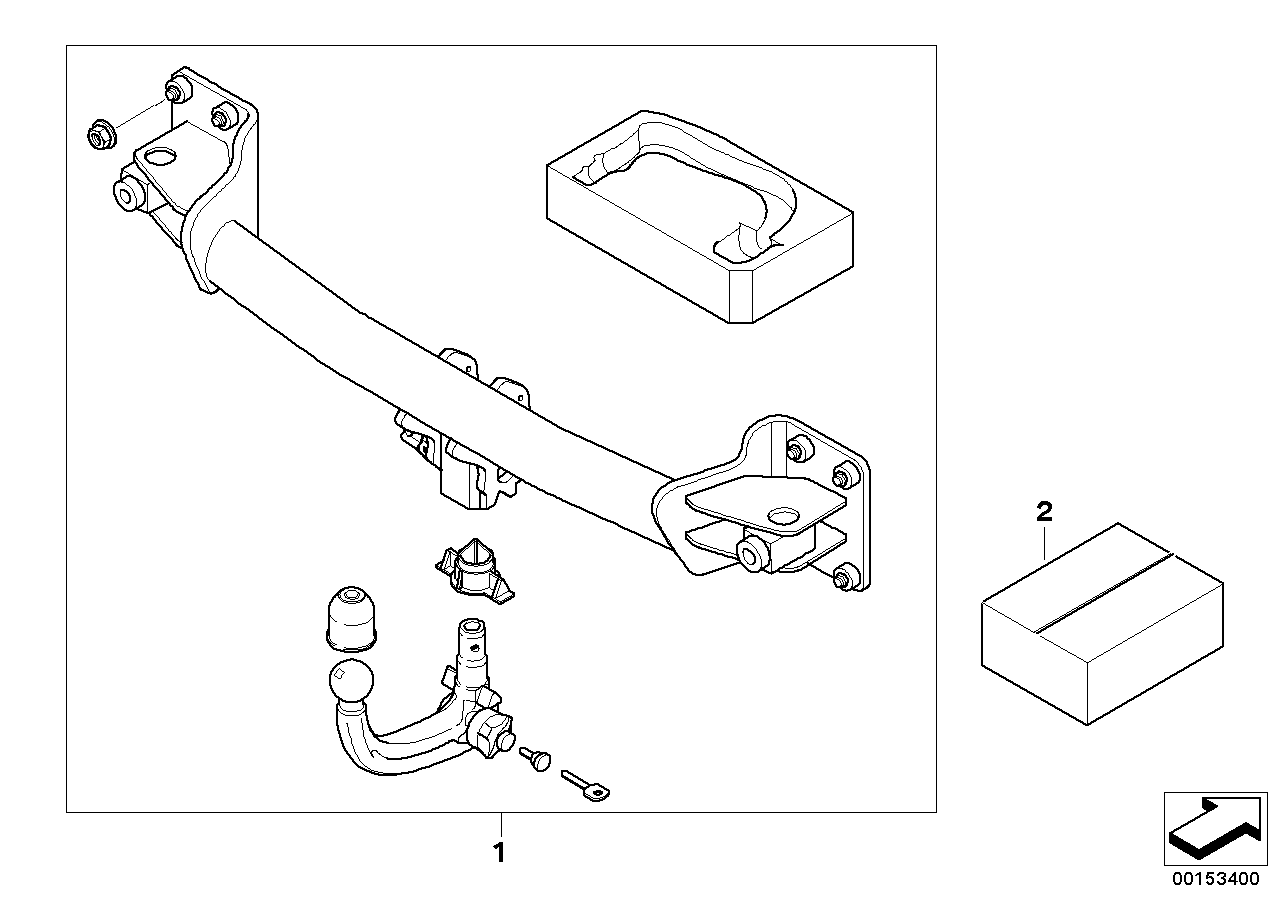 2

1

00153400