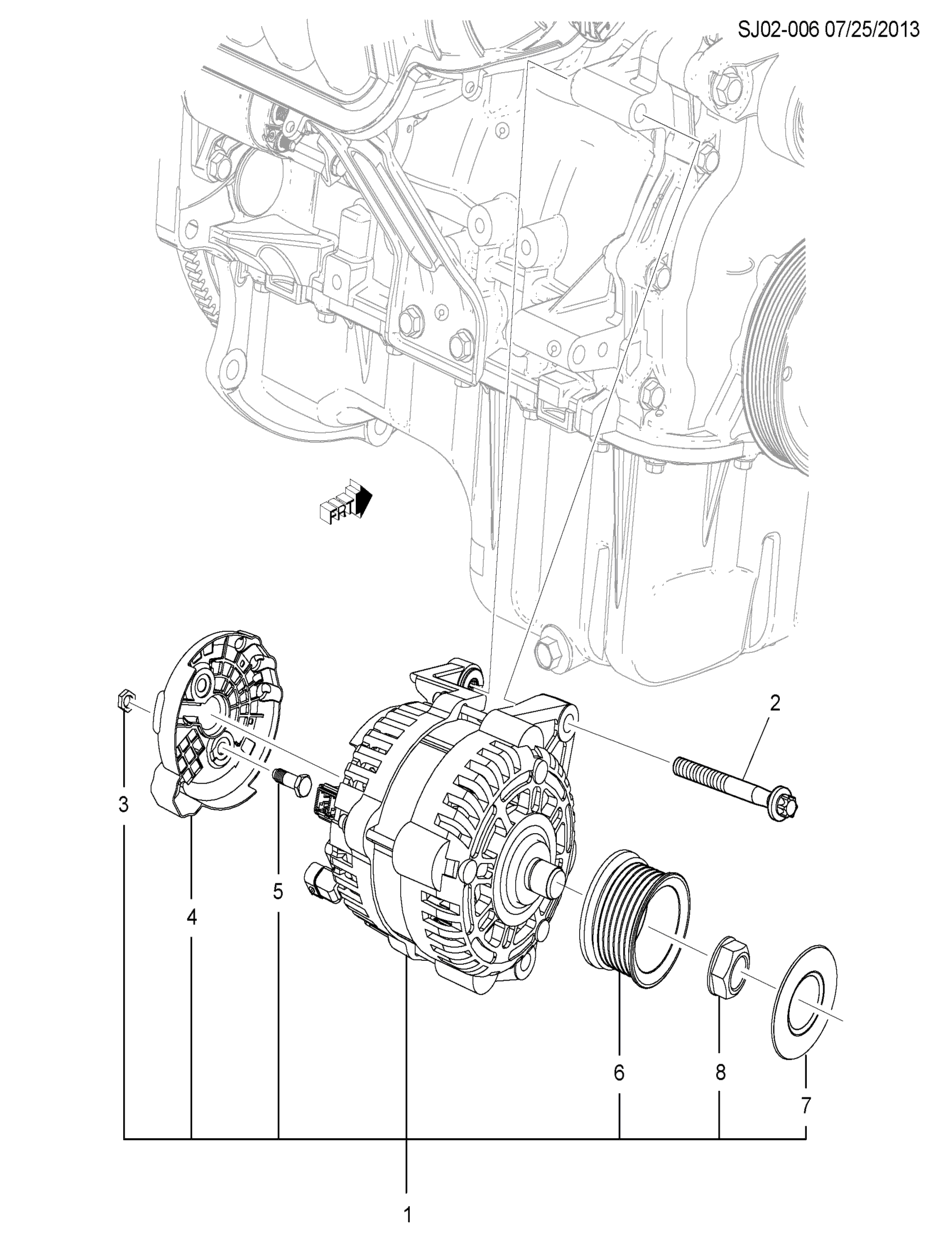 SJ02-006 07/25/2013

FRT

2

3

4

5

6

8

7

1