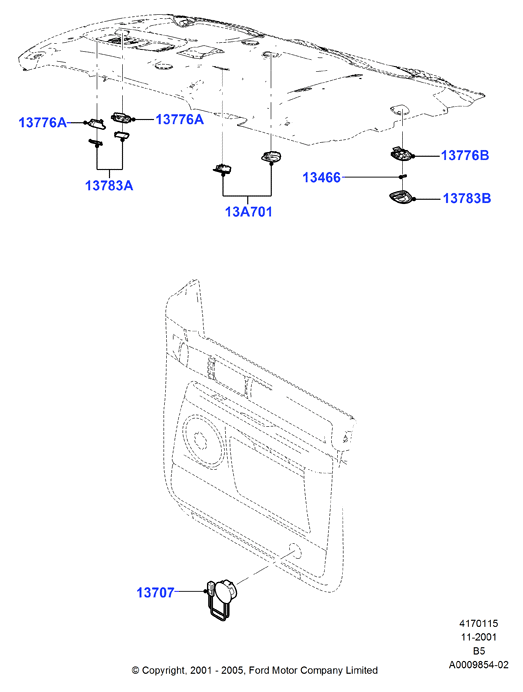 13776A
13776A
13783A
13A701
13776B
13466
13783B
13707
4170115
11-2001
B5
A0009854-02
© Copyright, 2001 - 2005, Ford Motor Company Limited