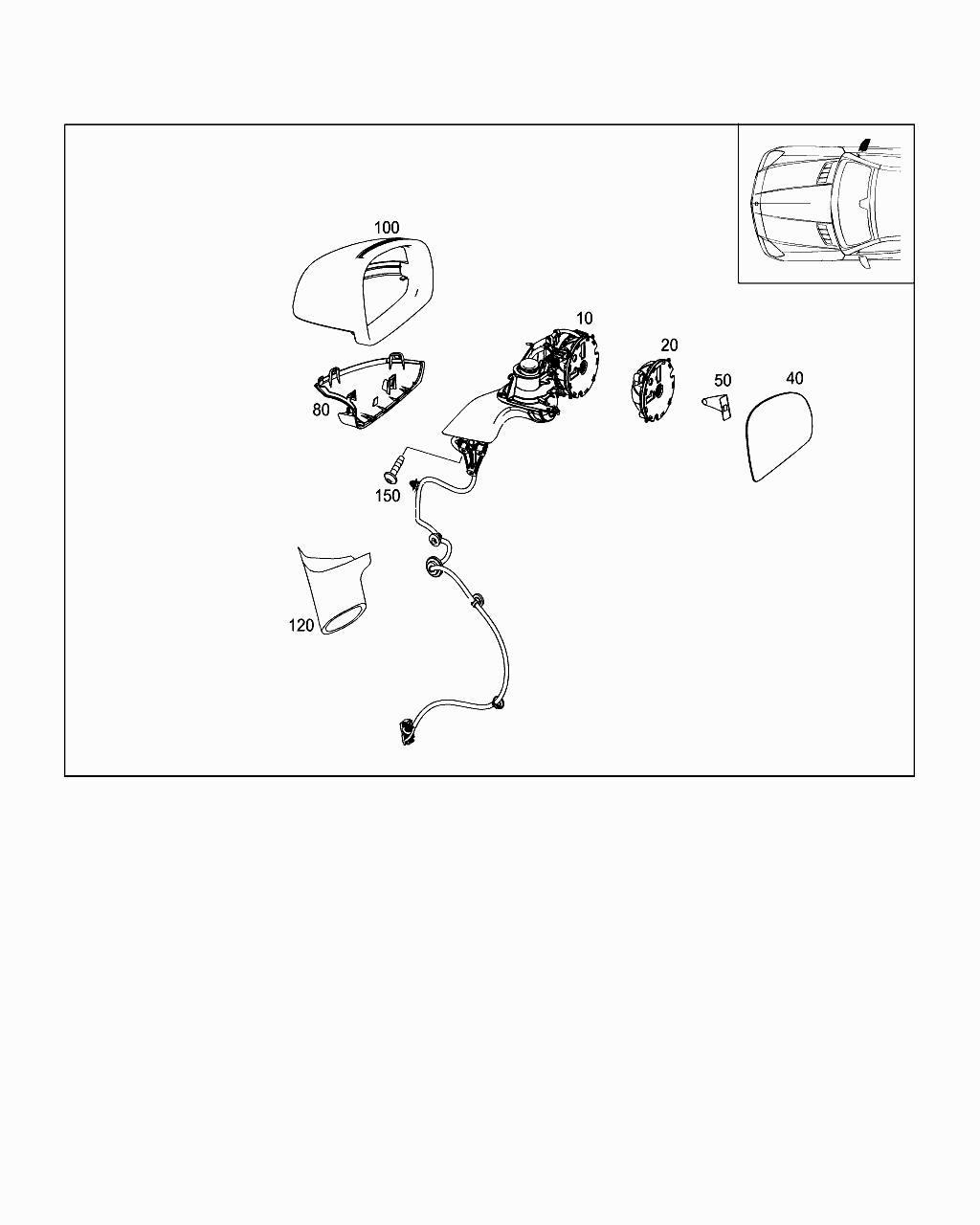 100
10
20
50
40
80
150
120