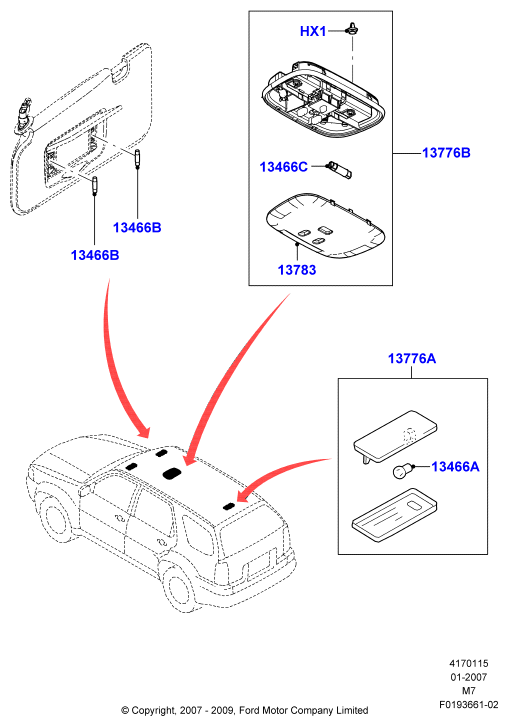 HX1
13776B
13466C
13783
13466B
13466B
13776A
13466A
4170115
01-2007
M7
F0193661-02
© Copyright, 2007 - 2009, Ford Motor Company Limited